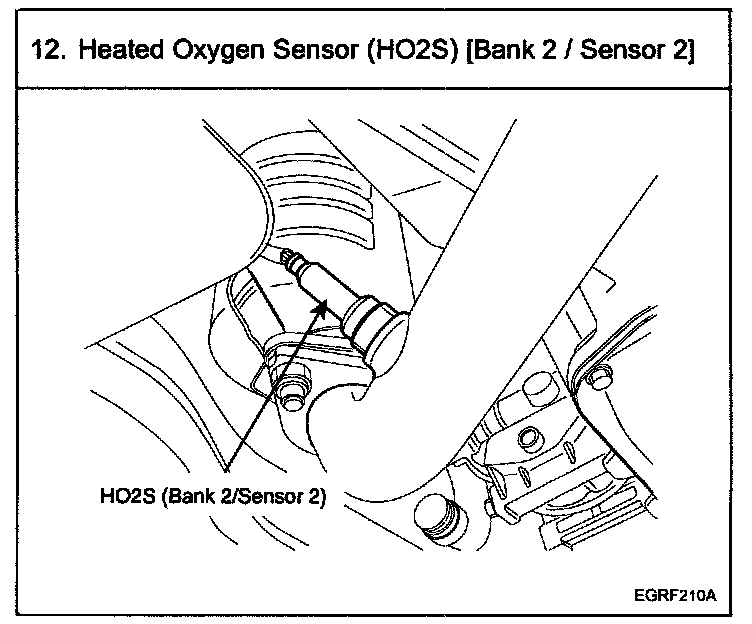 12. Heated Oxygen Sensor (HO2S) [Bank 2 / Sensor 2]

HO2S (Bank 2/Sensor 2)

EGRF210A