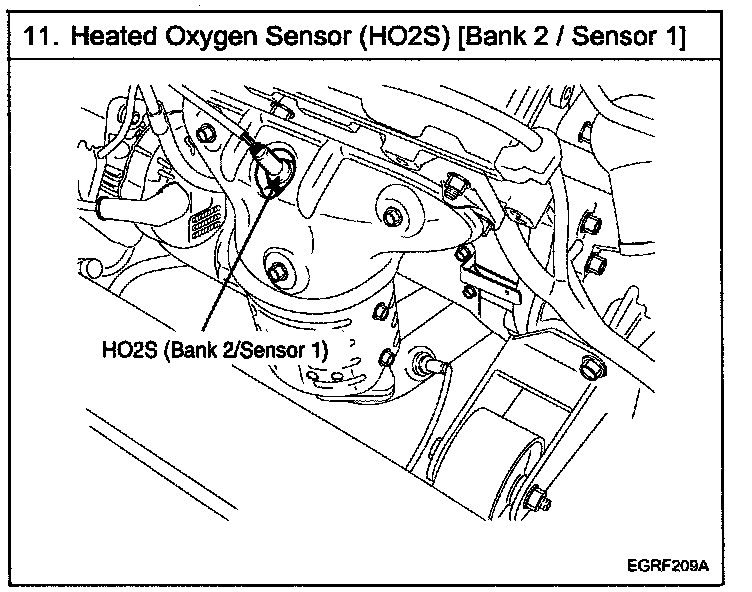 11. Heated Oxygen Sensor (HO2S) [Bank 2 / Sensor 1]

HO2S (Bank 2/Sensor 1)

EGRF209A