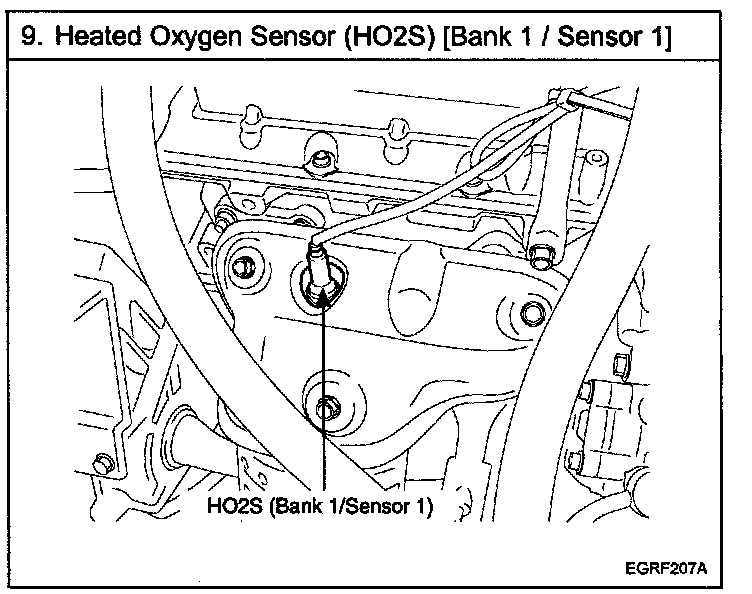 9. Heated Oxygen Sensor (HO2S) [Bank 1 / Sensor 1]

HO2S (Bank 1/Sensor 1)

EGRF207A