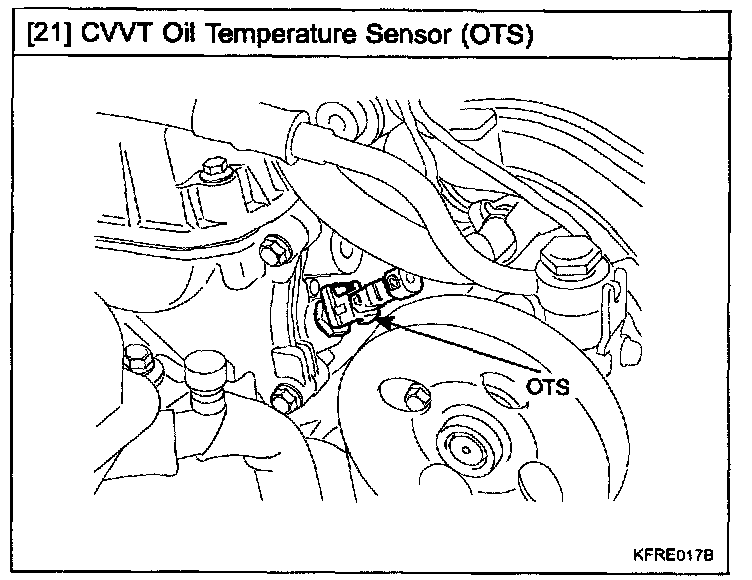 [21] CVVT Oil Temperature Sensor (OTS)

OTS

KFRE017B