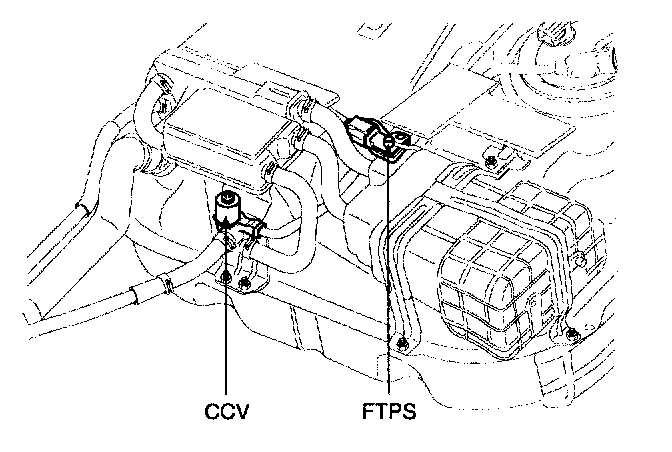 CCV
FTPS