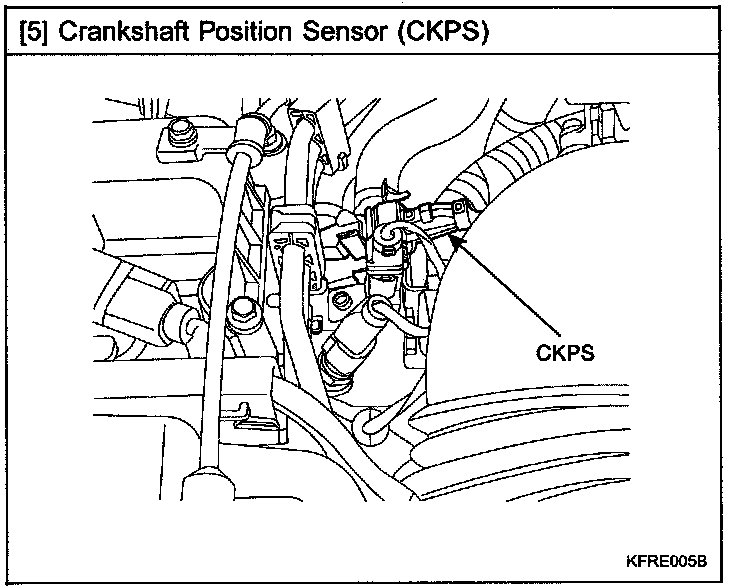 [5] Crankshaft Position Sensor (CKPS)

CKPS

KFRE005B