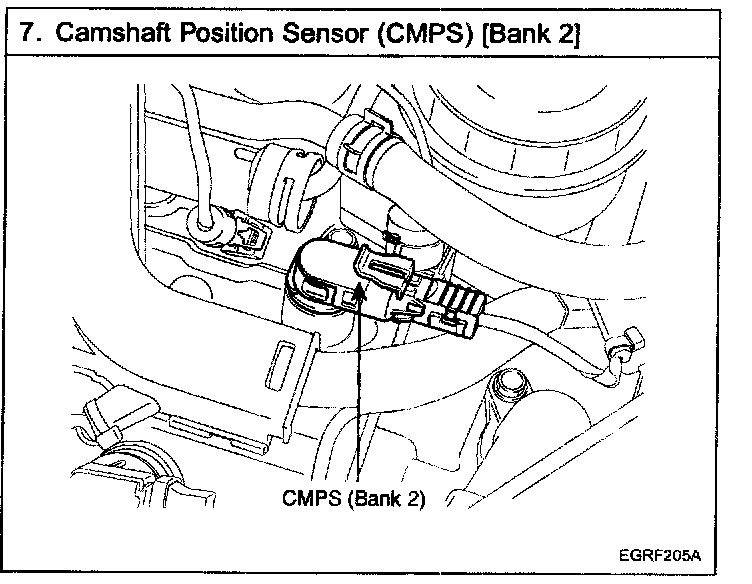 7. Camshaft Position Sensor (CMPS) [Bank 2]

CMPS (Bank 2)

EGRF205A