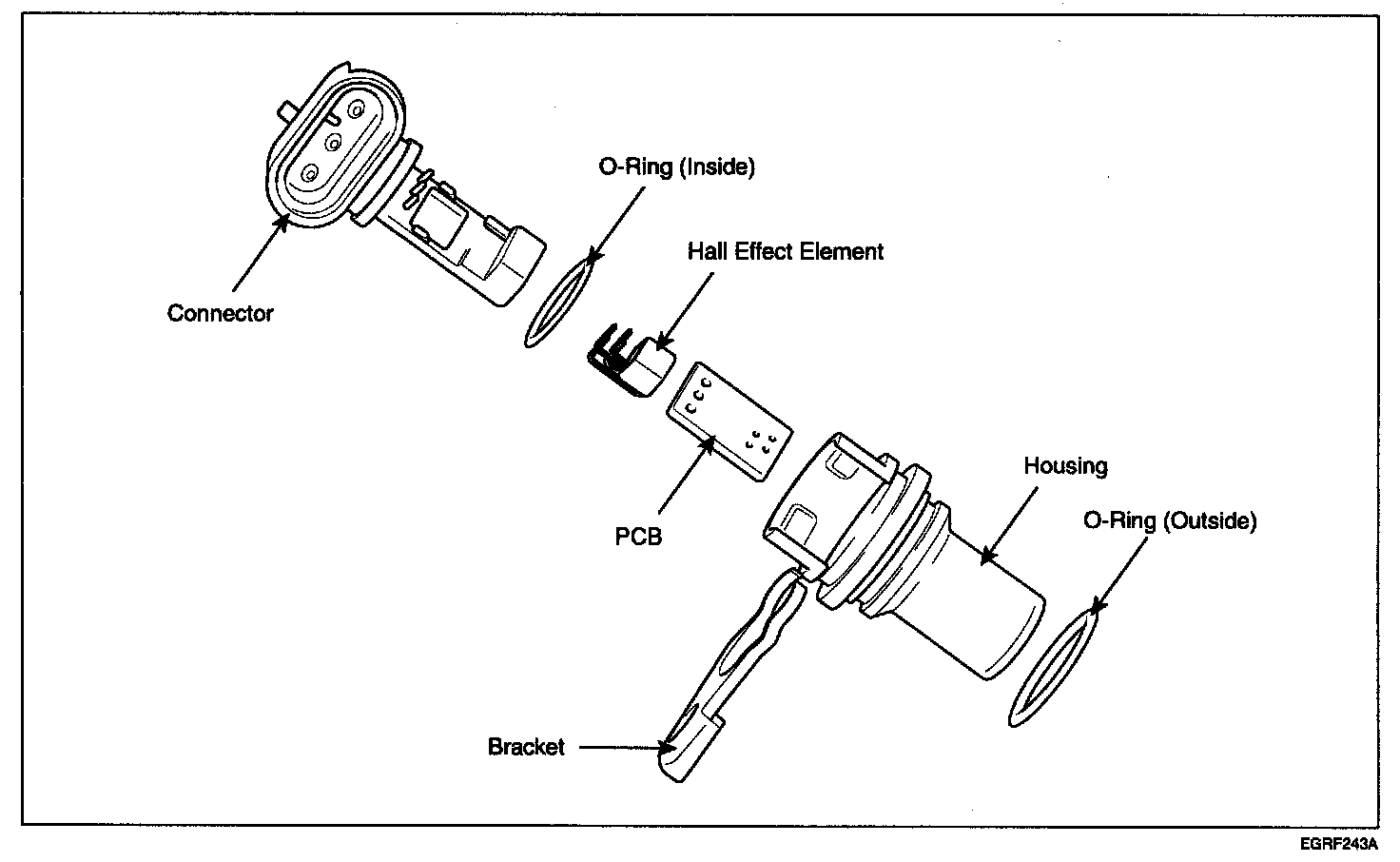 O-Ring (Inside)
Hall Effect Element
Connector
Housing
O-Ring (Outside)
PCB
Bracket
EGRF243A