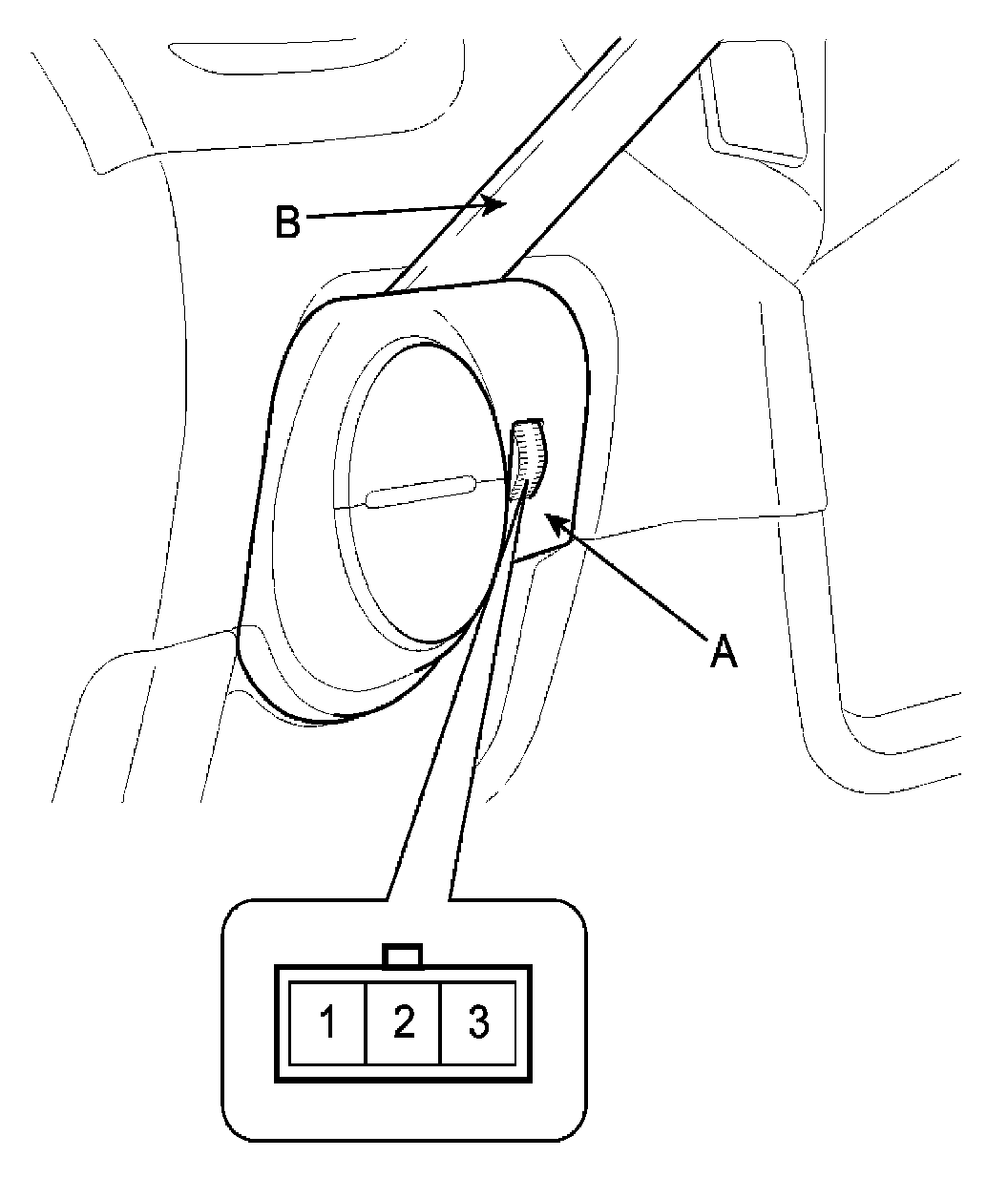 B
A
1
2
3