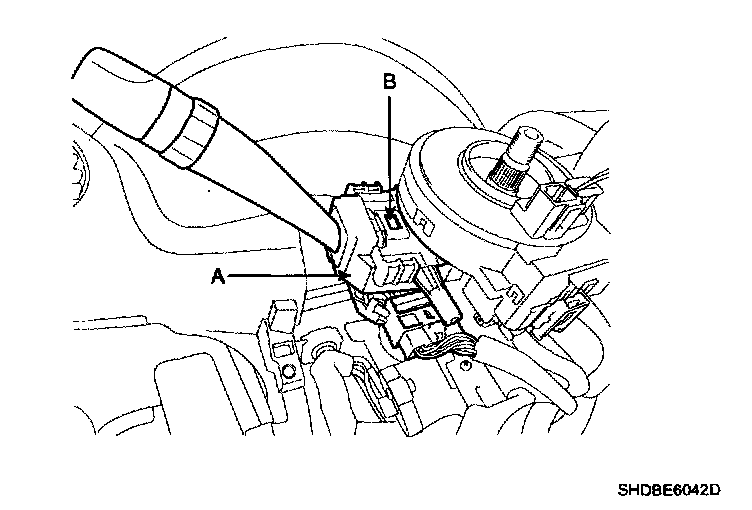 B

A

SHDBE6042D