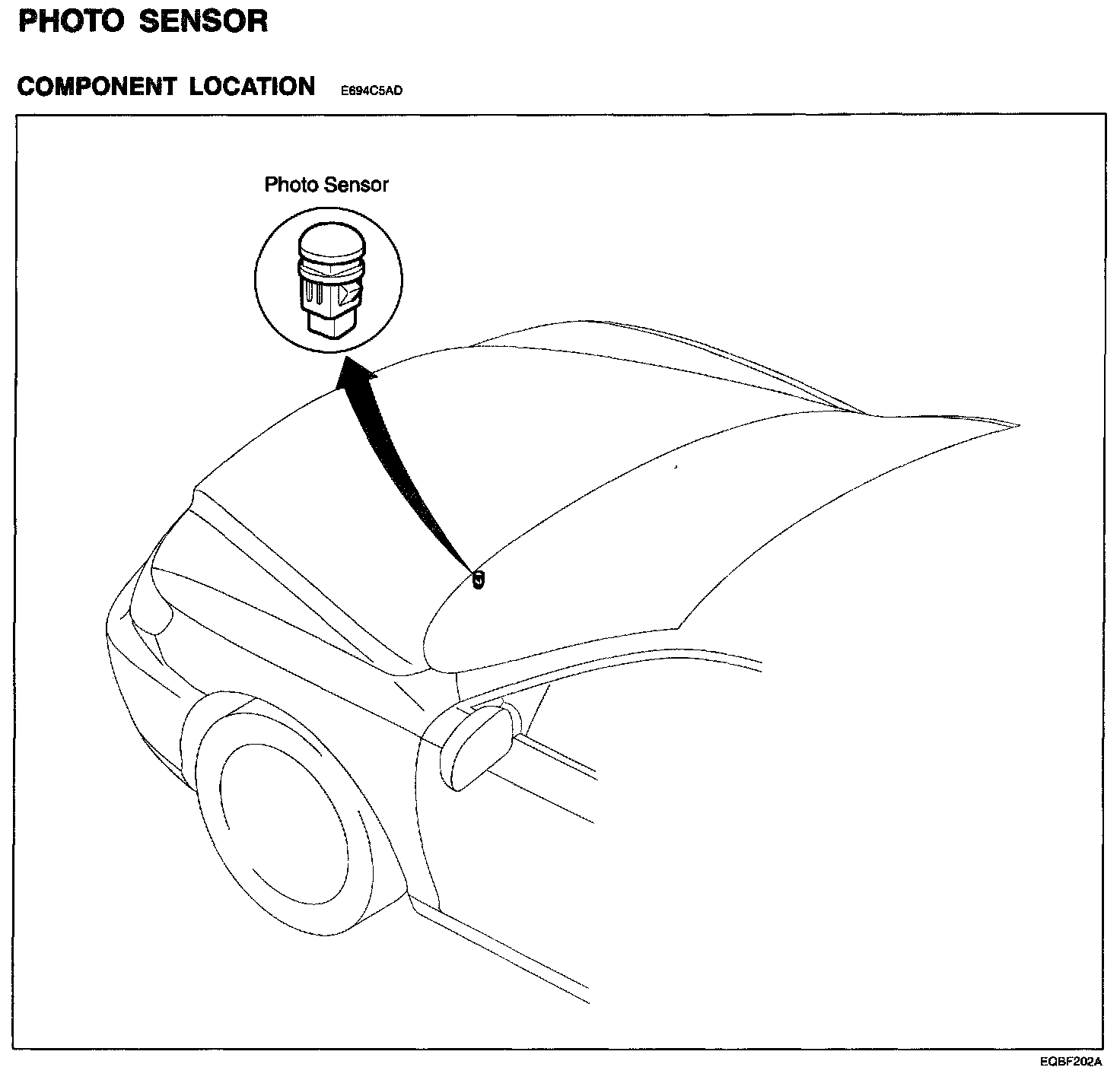 PHOTO SENSOR

COMPONENT LOCATION E694C5AD

Photo Sensor

EQBF202A