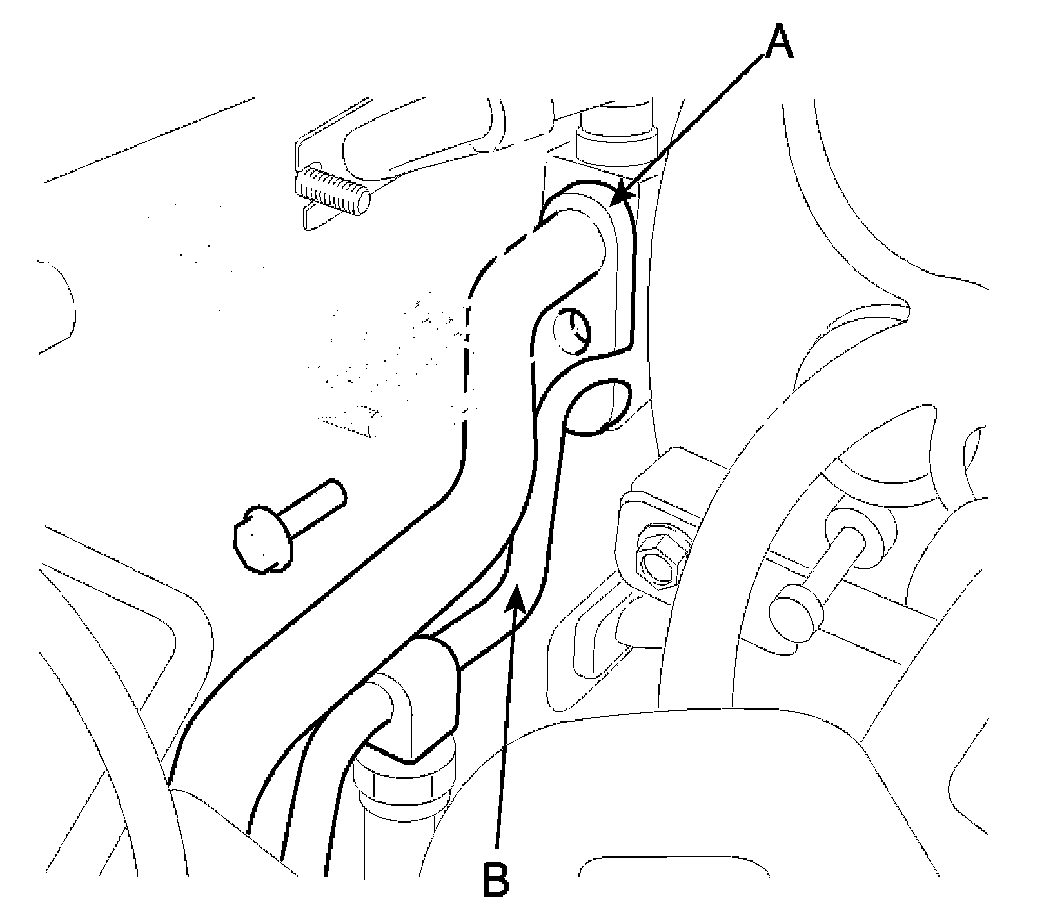 A

B