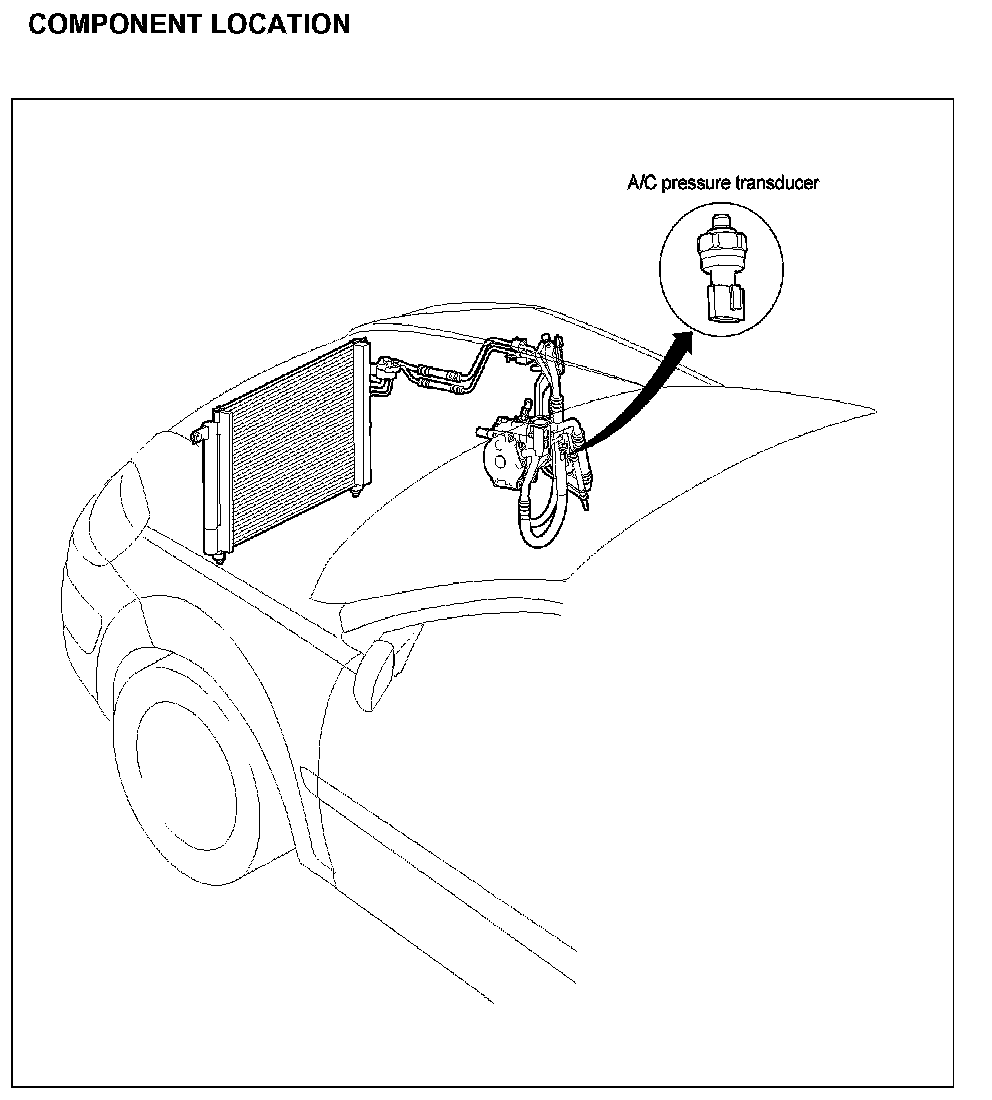 COMPONENT LOCATION

A/C pressure transducer