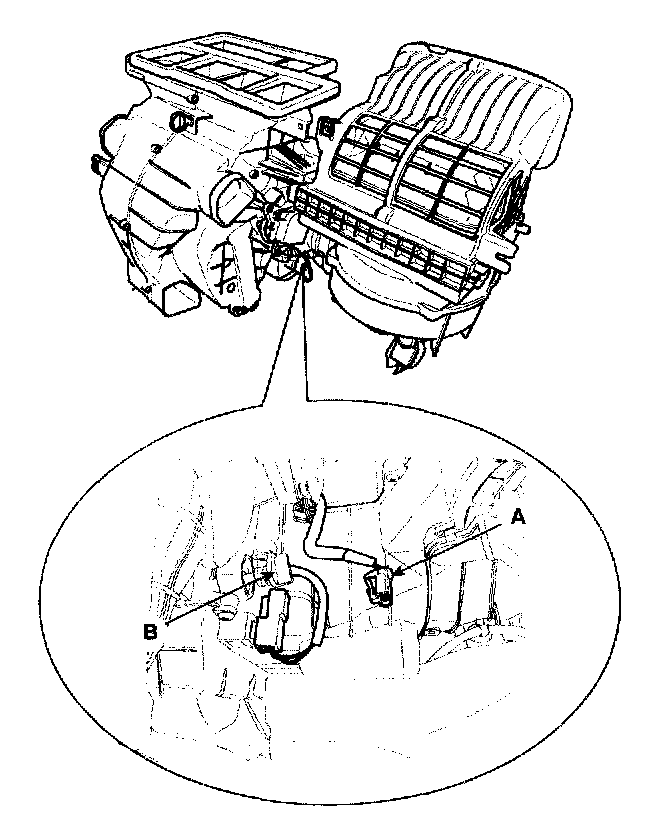 A

B