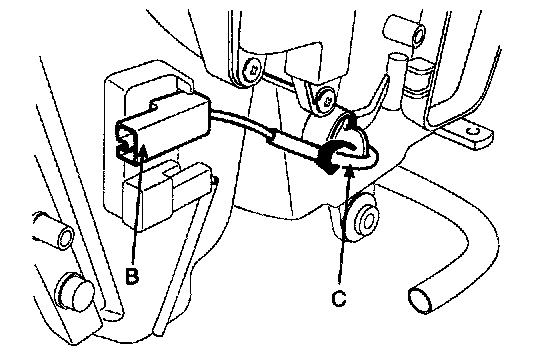 B

C