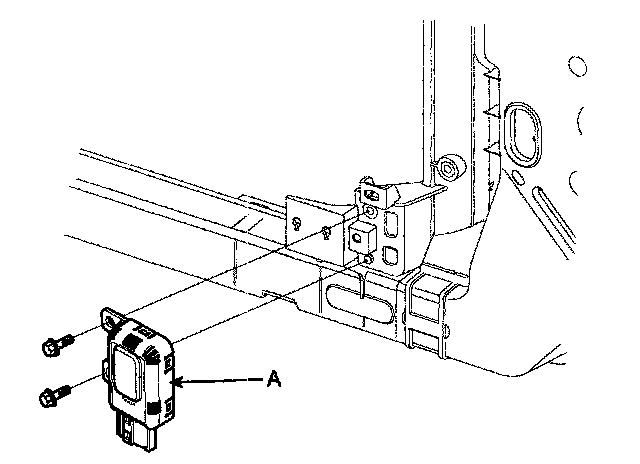 A