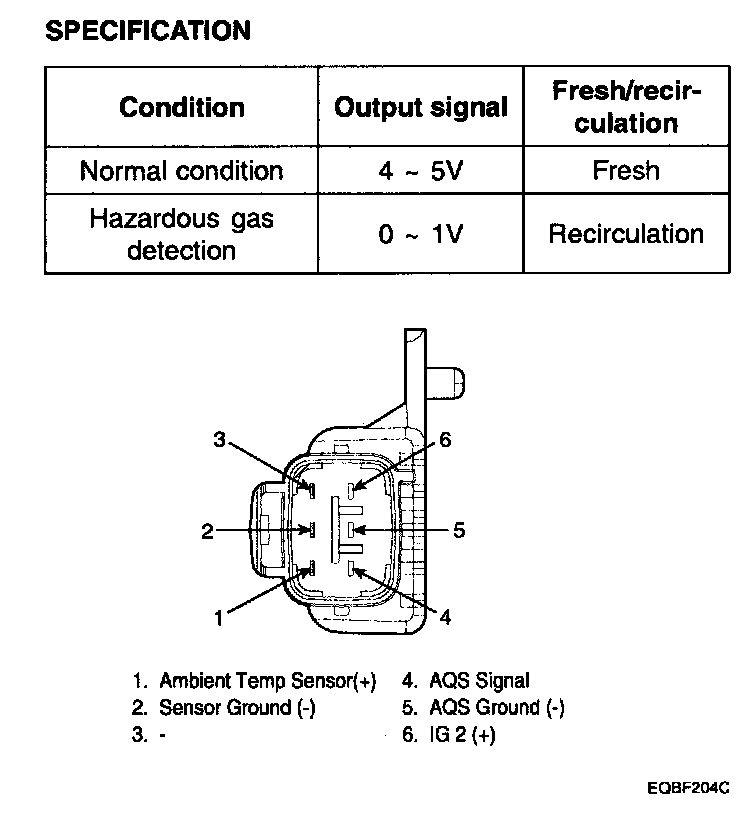 SPECIFICATION

| Condition | Output signal | Fresh/recirculation |
|---|---|---|
| Normal condition | 4 ~ 5V | Fresh |
| Hazardous gas detection | 0 ~ 1V | Recirculation |

3
6
2
5
1
4

1. Ambient Temp Sensor(+)
2. Sensor Ground (-)
3. -

4. AQS Signal
5. AQS Ground (-)
6. IG 2 (+)

EQBF204C