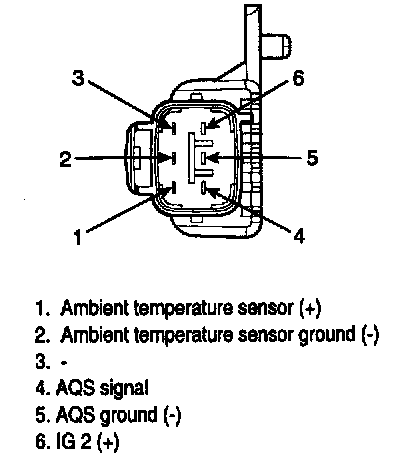 3
6
2
5
1
4

1. Ambient temperature sensor (+)
2. Ambient temperature sensor ground (-)
3. -
4. AQS signal
5. AQS ground (-)
6. IG 2 (+)