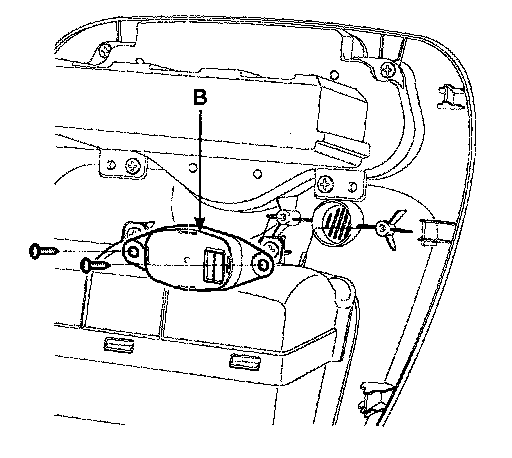 B