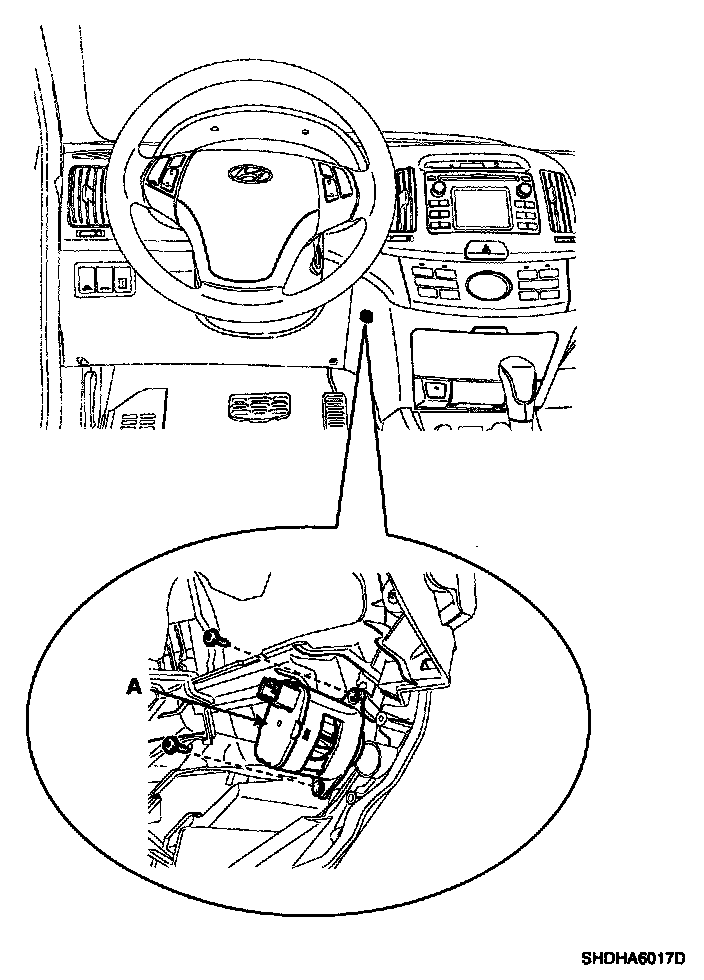 A

SHDHA6017D