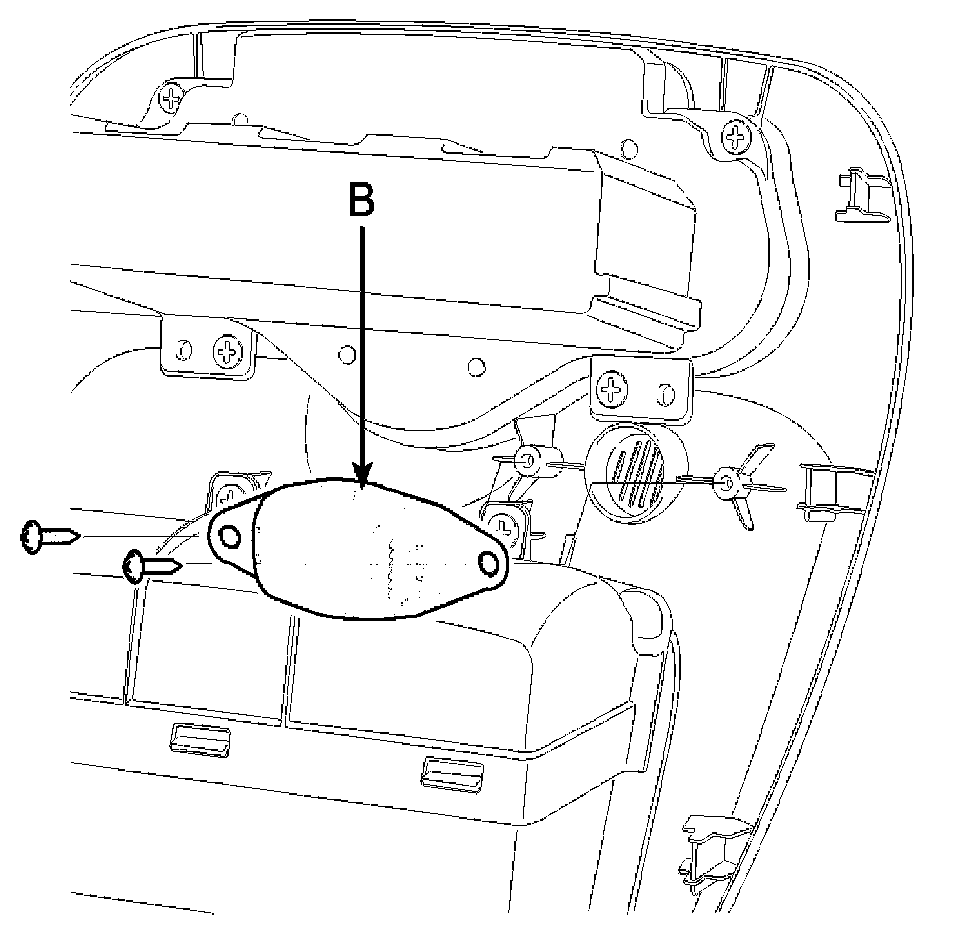 B