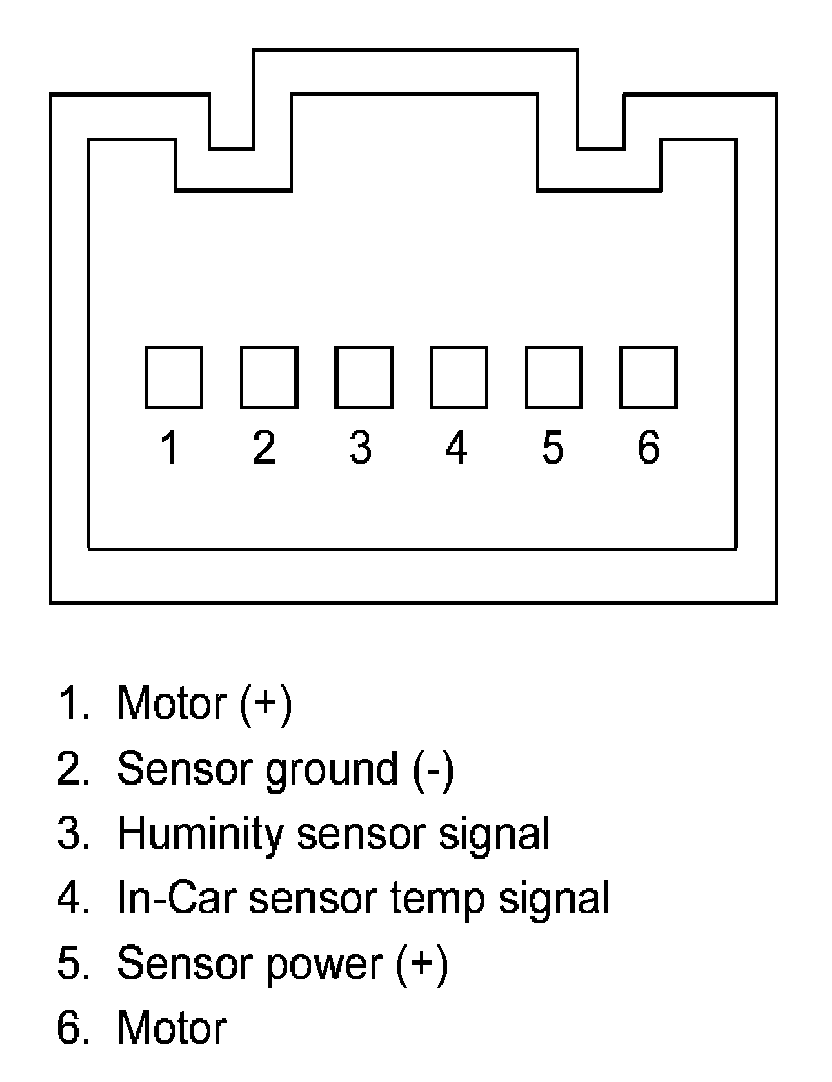 1 2 3 4 5 6

1. Motor (+)
2. Sensor ground (-)
3. Huminity sensor signal
4. In-Car sensor temp signal
5. Sensor power (+)
6. Motor