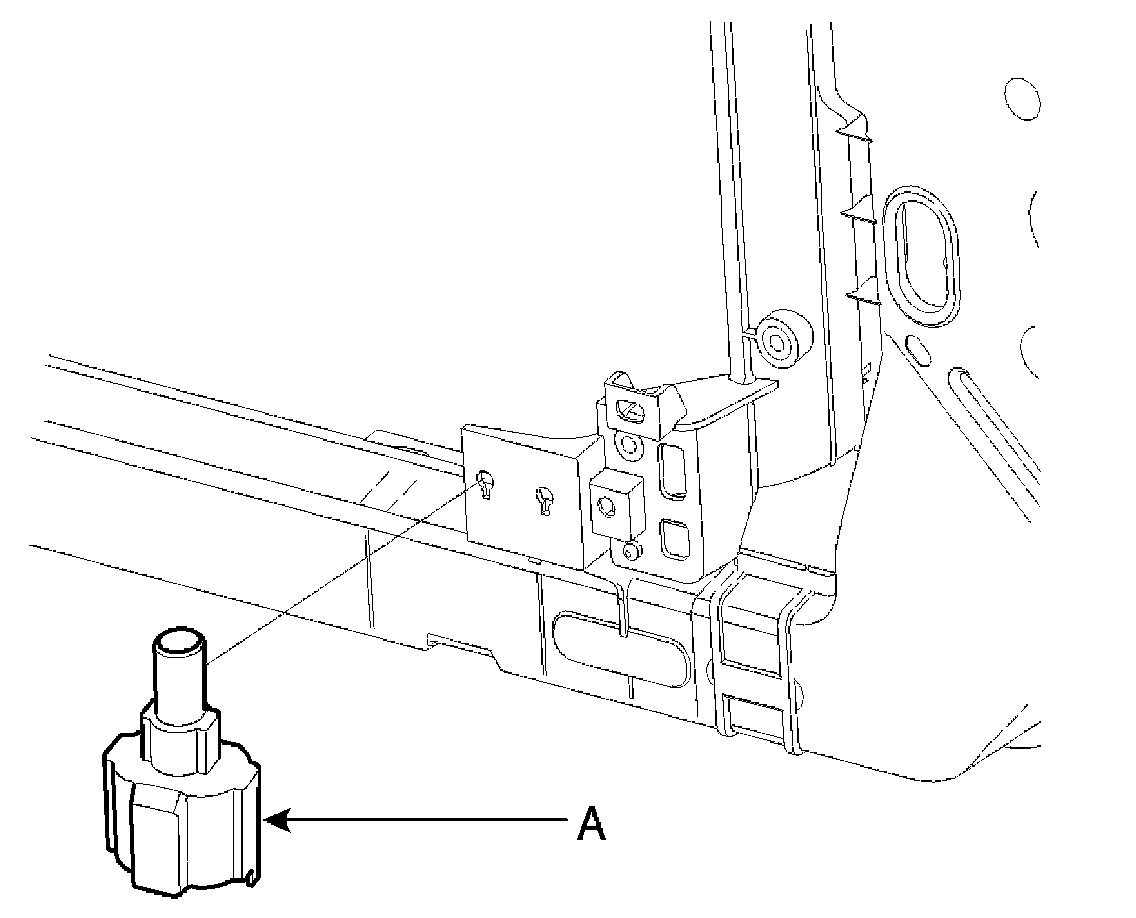 A