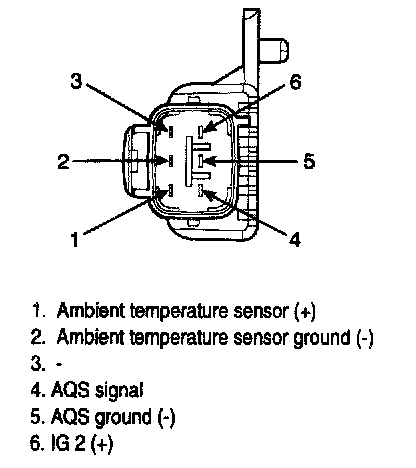 3
6
2
5
1
4

1. Ambient temperature sensor (+)
2. Ambient temperature sensor ground (-)
3. -
4. AQS signal
5. AQS ground (-)
6. IG 2 (+)