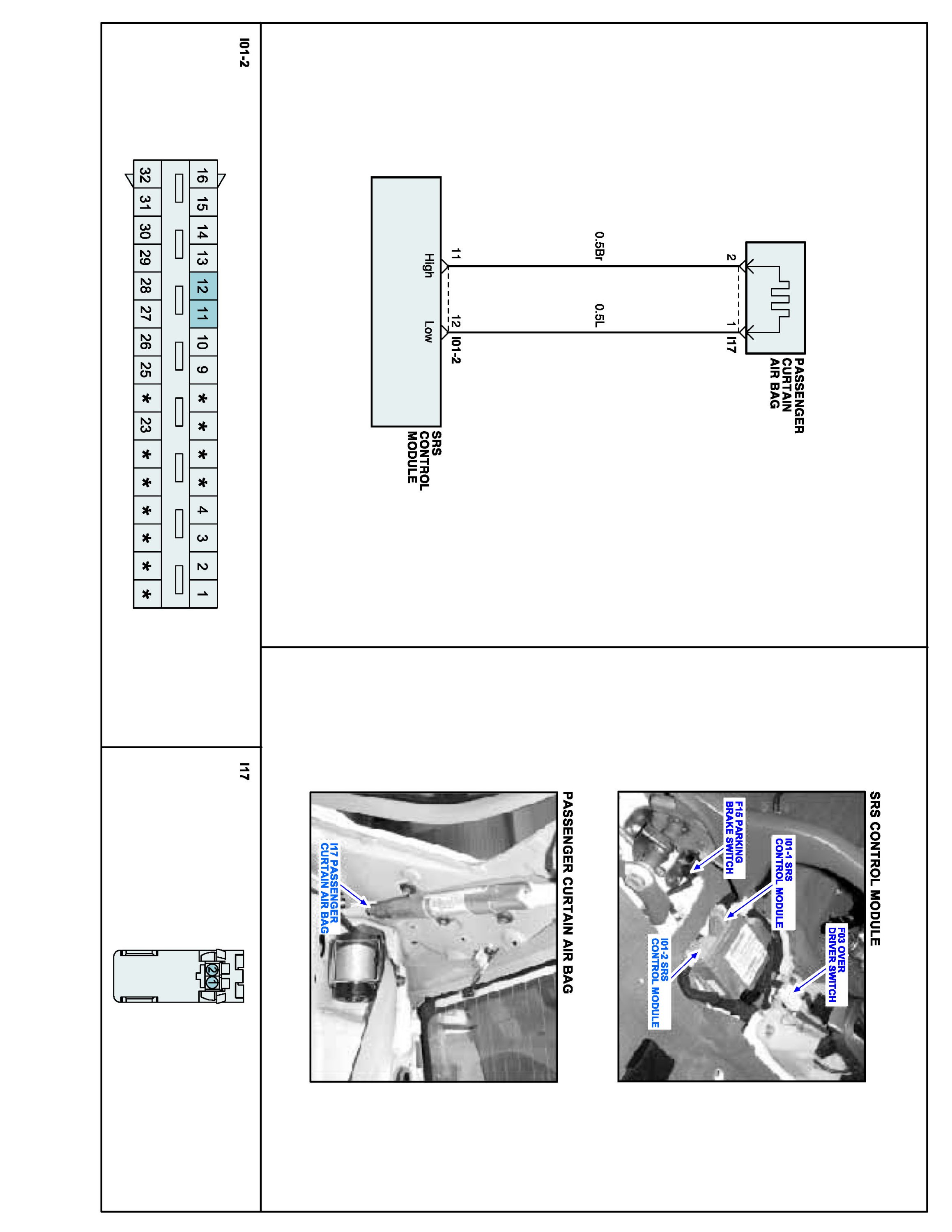 PASSENGER CURTAIN AIR BAG

2

1

I17

0.5Br

0.5L

11

12

I01-2

High

Low

SRS CONTROL MODULE

SRS CONTROL MODULE

F03 OVER DRIVER SWITCH

I01-1 SRS CONTROL MODULE

F15 PARKING BRAKE SWITCH

I01-2 SRS CONTROL MODULE

PASSENGER CURTAIN AIR BAG

I17 PASSENGER CURTAIN AIR BAG

I01-2

| 16 | 15 | 14 | 13 | 12 | 11 | 10 | 9 | * | * | * | * | 4 | 3 | 2 | 1 |
|---|---|---|---|---|---|---|---|---|---|---|---|---|---|---|---|
| 32 | 31 | 30 | 29 | 28 | 27 | 26 | 25 | * | 23 | * | * | * | * | * | * |

I17

2 1