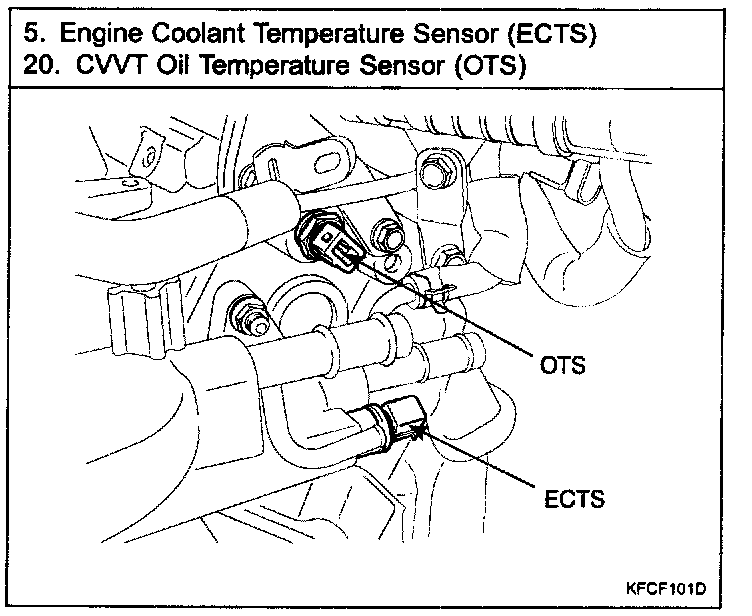 5. Engine Coolant Temperature Sensor (ECTS)
20. CVVT Oil Temperature Sensor (OTS)

OTS

ECTS

KFCF101D