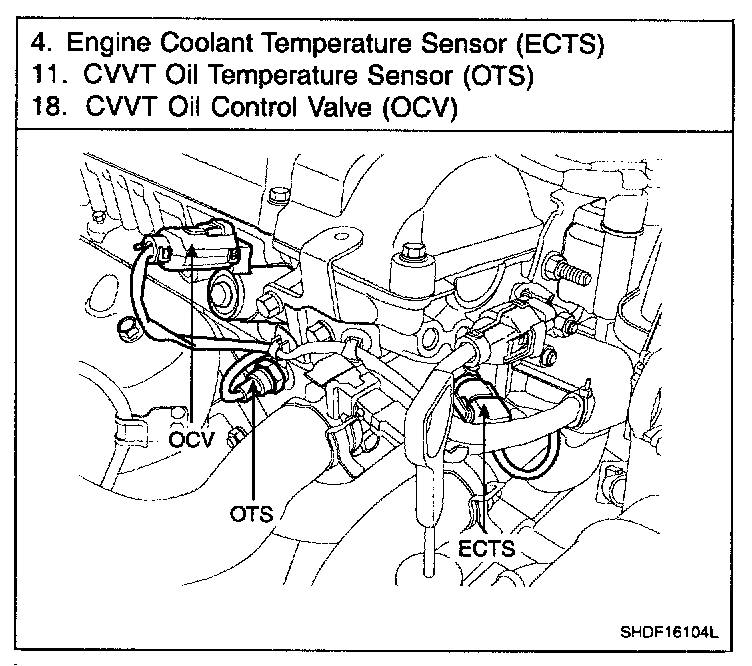 4. Engine Coolant Temperature Sensor (ECTS)
11. CVVT Oil Temperature Sensor (OTS)
18. CVVT Oil Control Valve (OCV)

OCV
OTS
ECTS

SHDF16104L