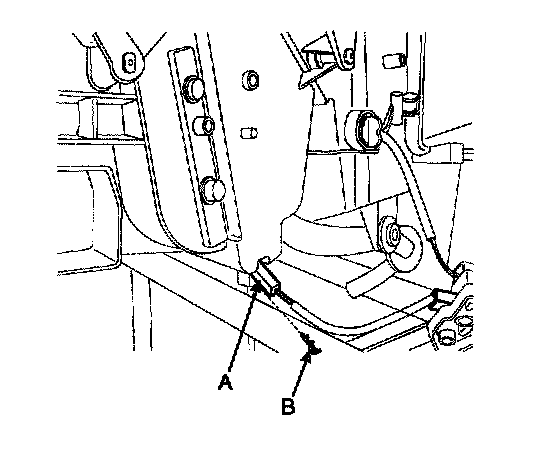 A

B