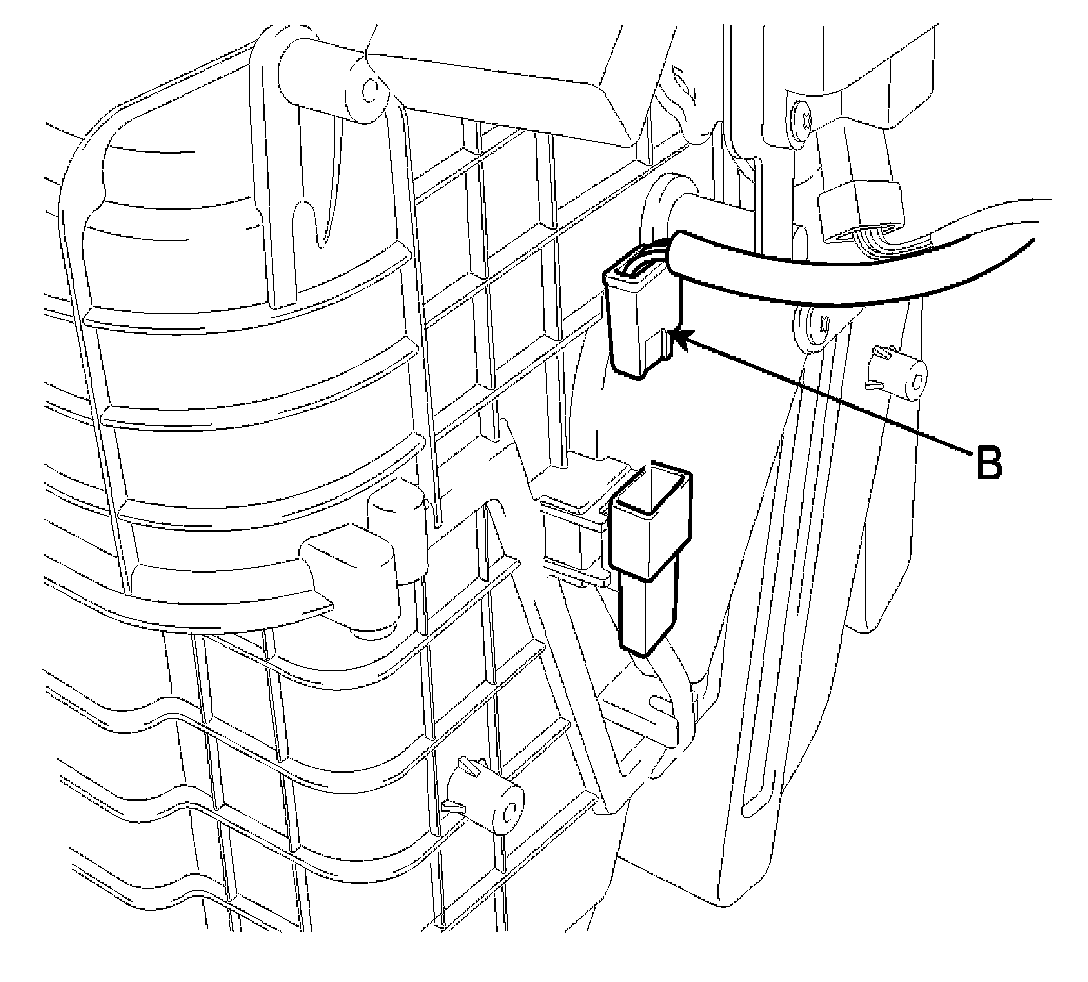 B