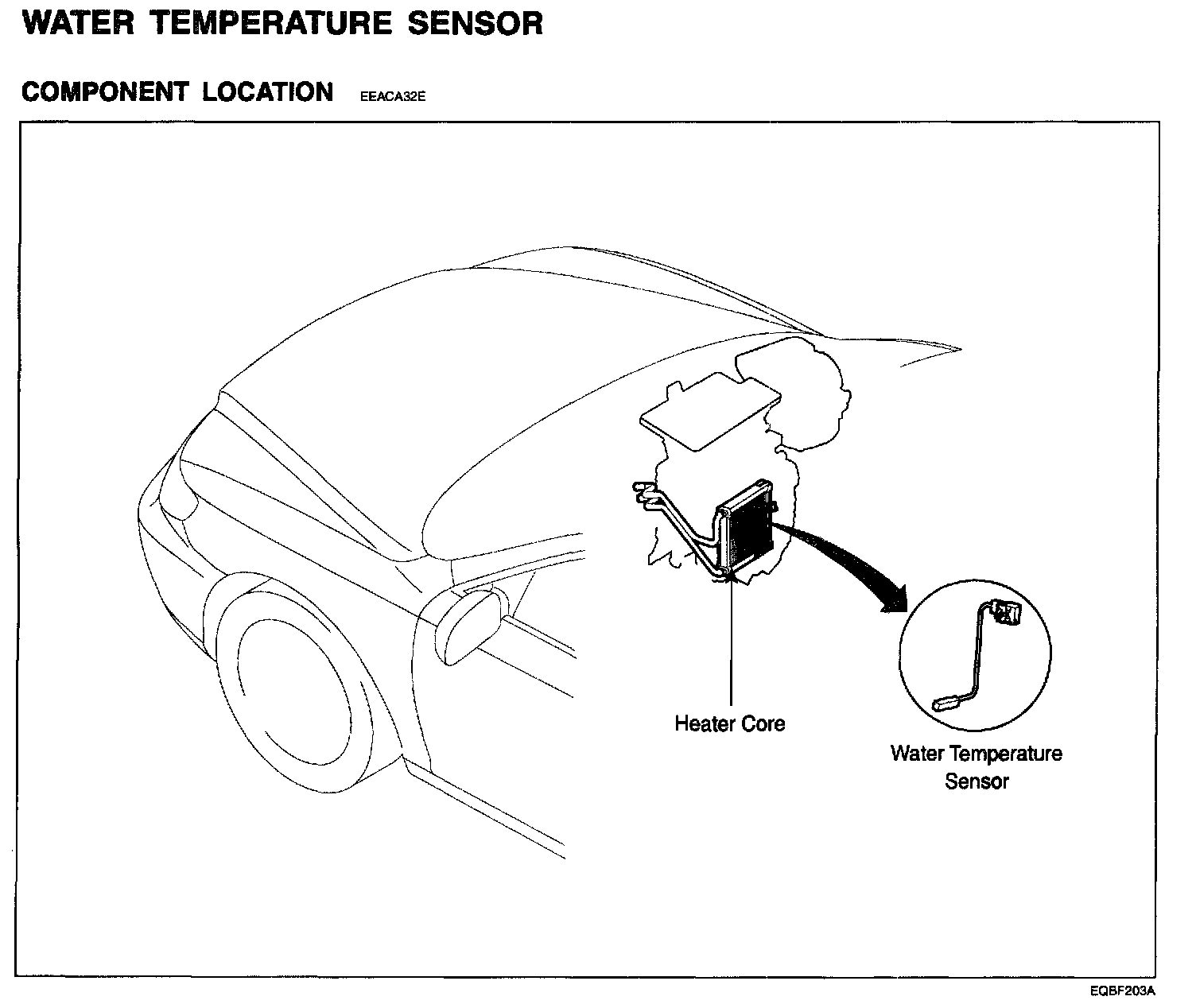 WATER TEMPERATURE SENSOR

COMPONENT LOCATION EEACA32E

Heater Core

Water Temperature Sensor

EQBF203A