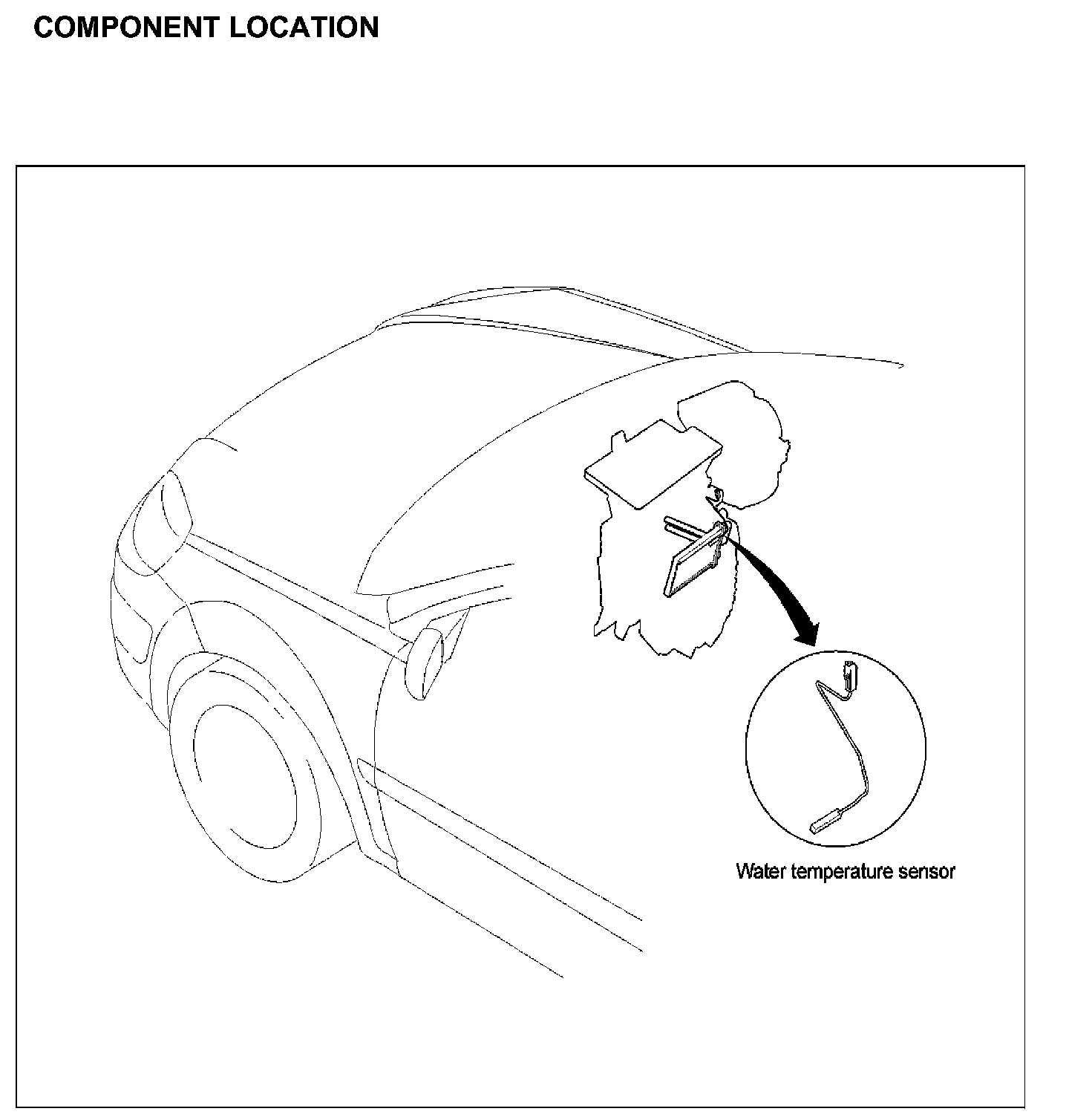 COMPONENT LOCATION

Water temperature sensor