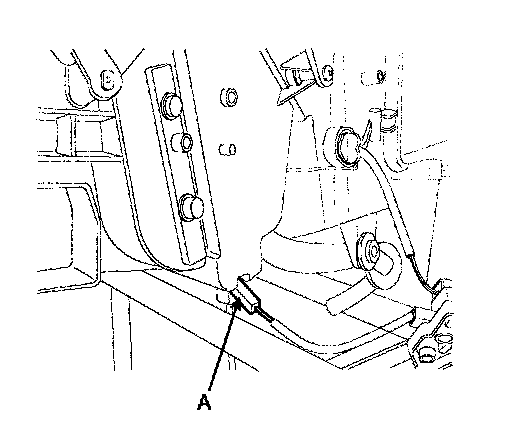 A