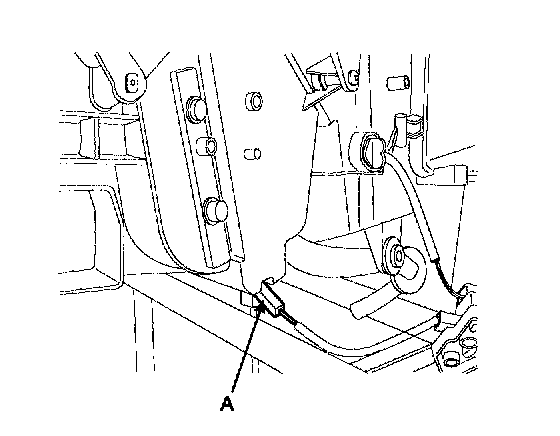 A