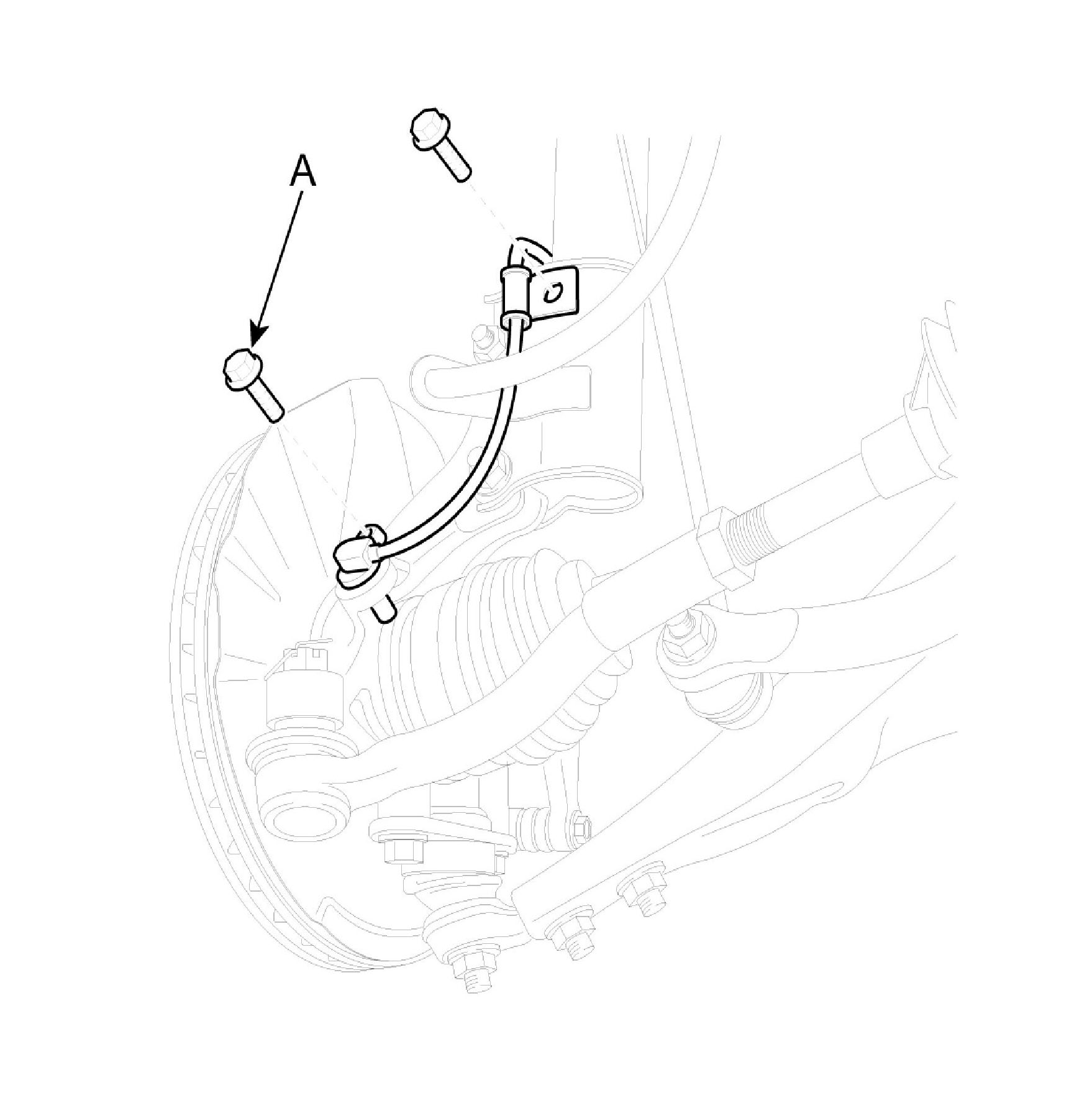 A