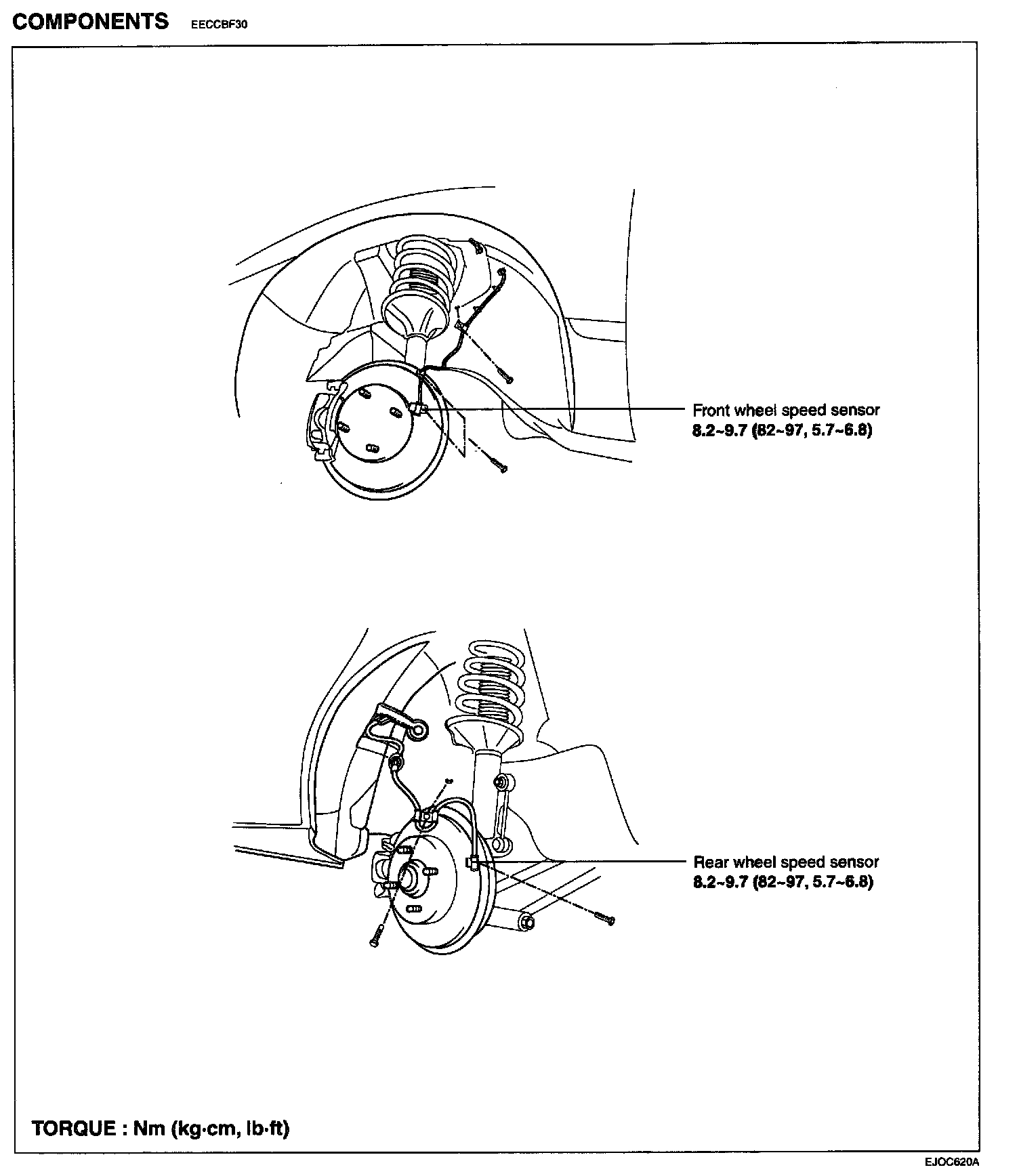 COMPONENTS EECCBF30

Front wheel speed sensor
8.2~9.7 (82~97, 5.7~6.8)

Rear wheel speed sensor
8.2~9.7 (82~97, 5.7~6.8)

TORQUE : Nm (kg·cm, lb·ft)

EJOC620A