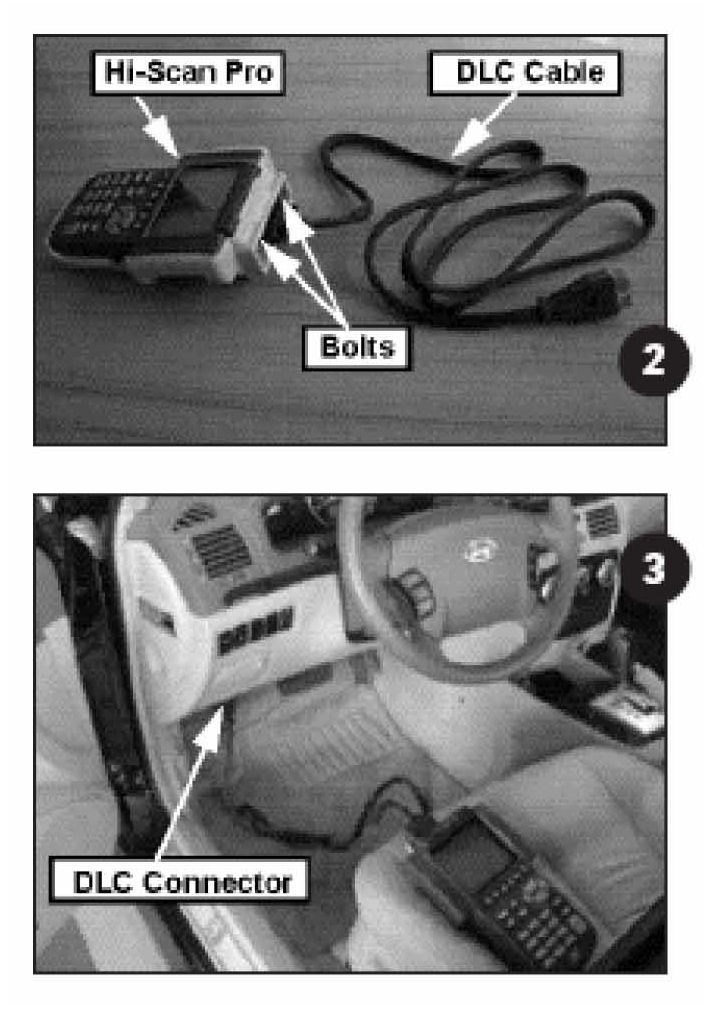 Hi-Scan Pro

DLC Cable

Bolts

2

3

DLC Connector