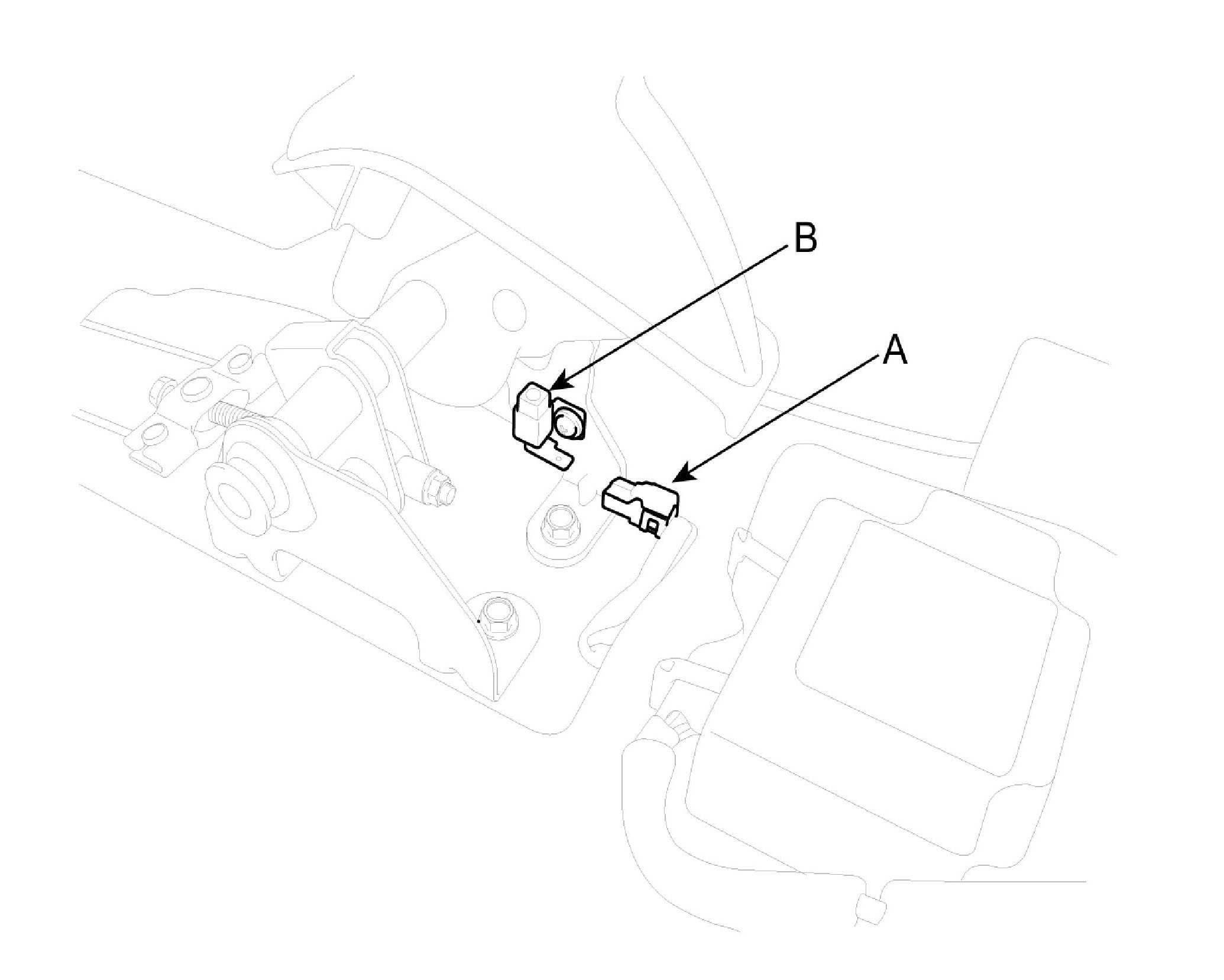 B

A