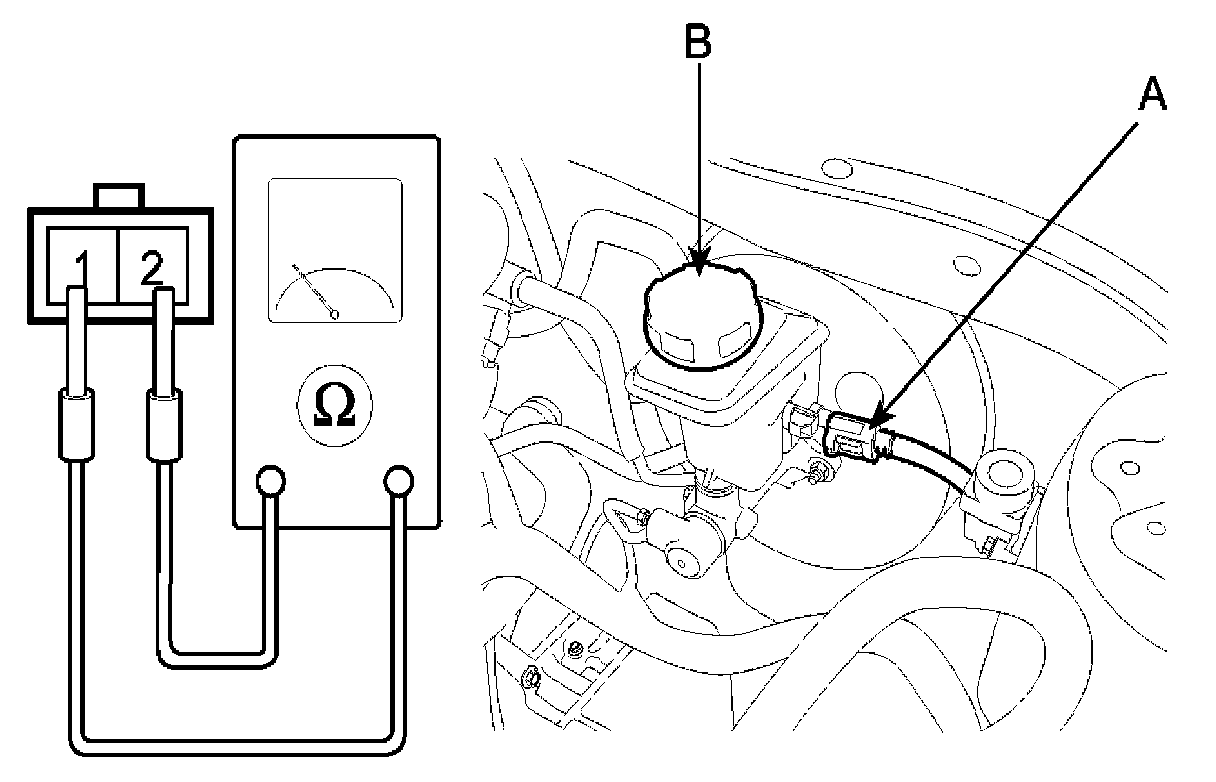 1 2
Ω
B
A