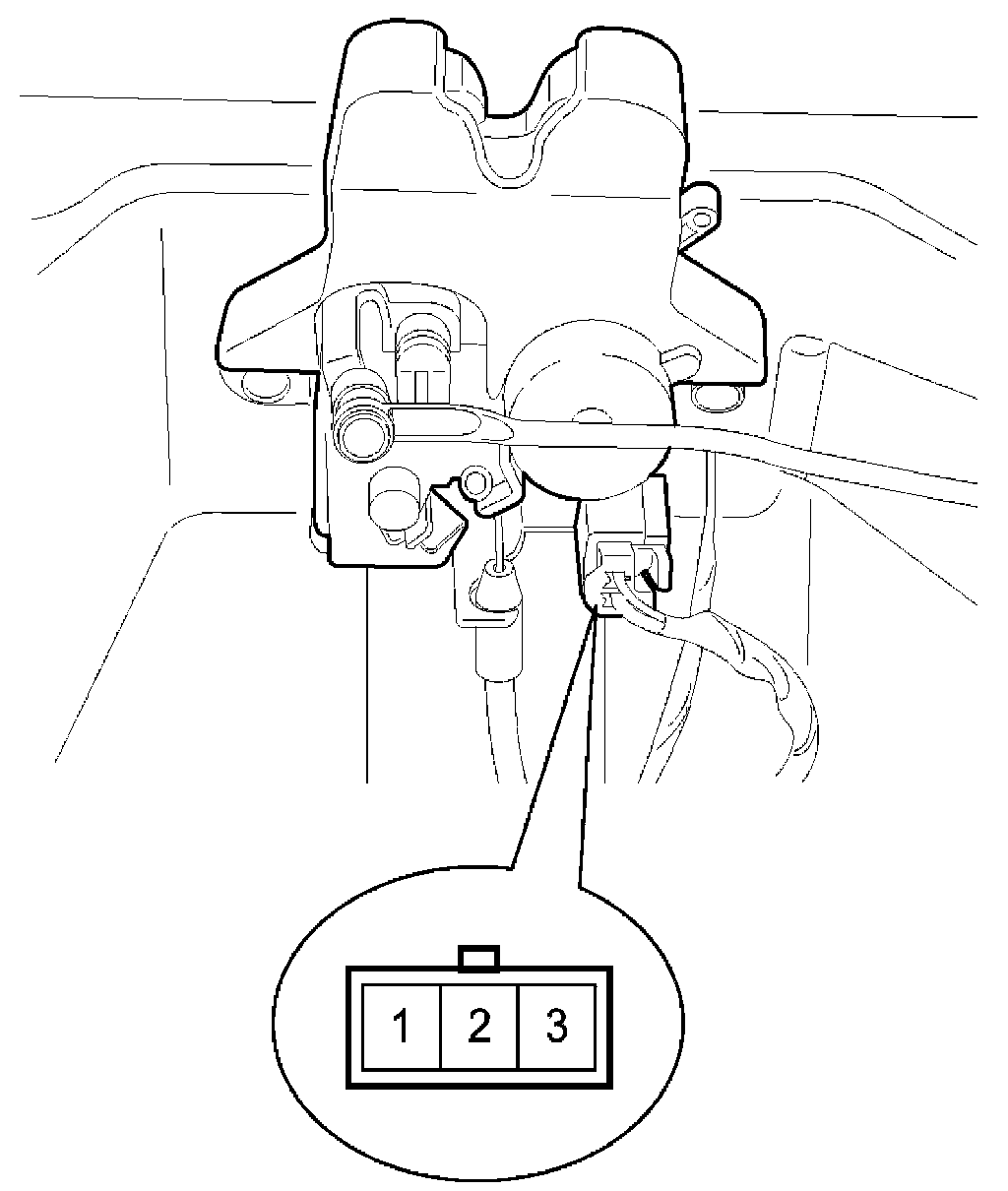 1 2 3