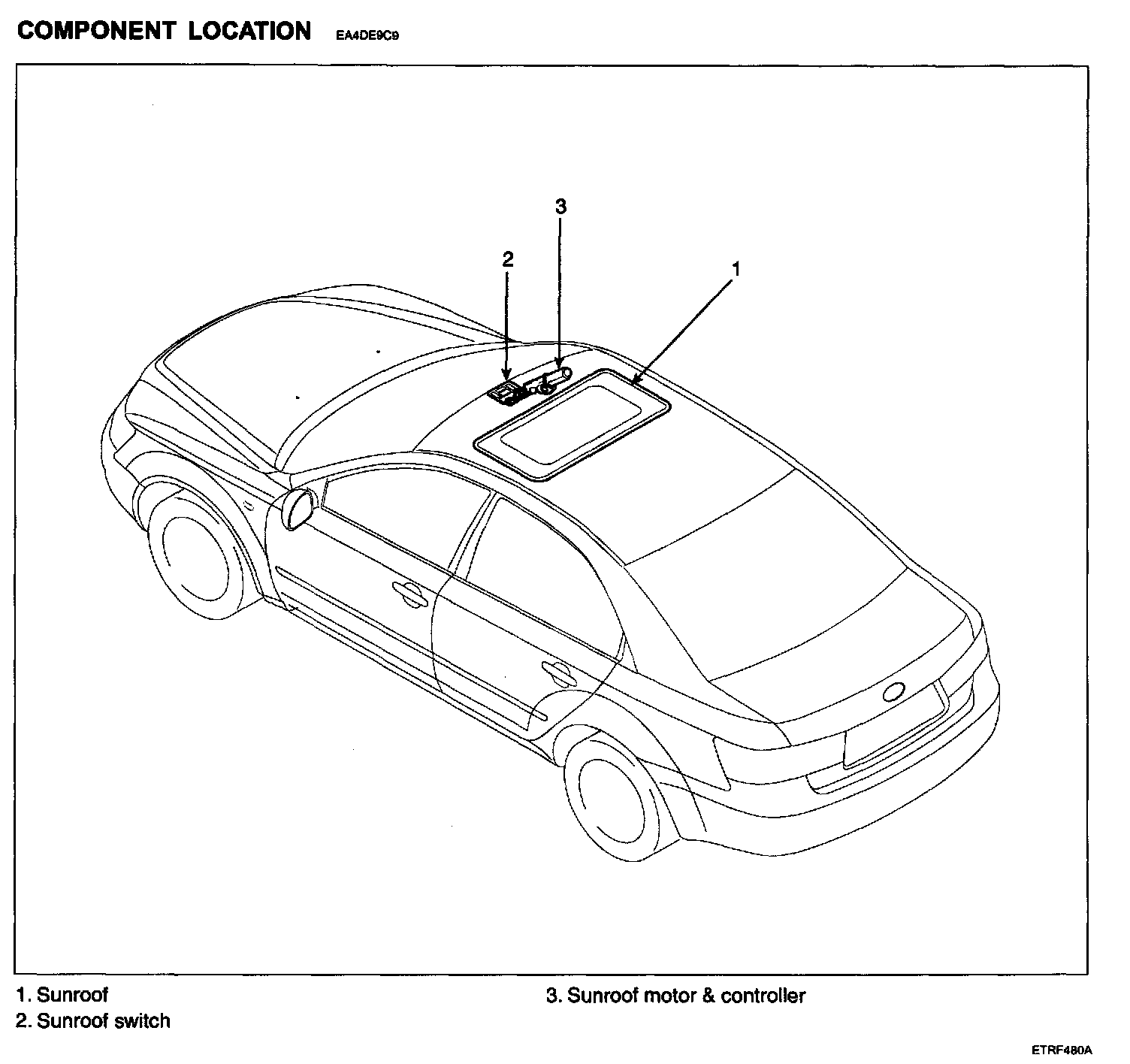 COMPONENT LOCATION EA4DE9C9

3

2

1

1. Sunroof
2. Sunroof switch

3. Sunroof motor & controller

ETRF480A