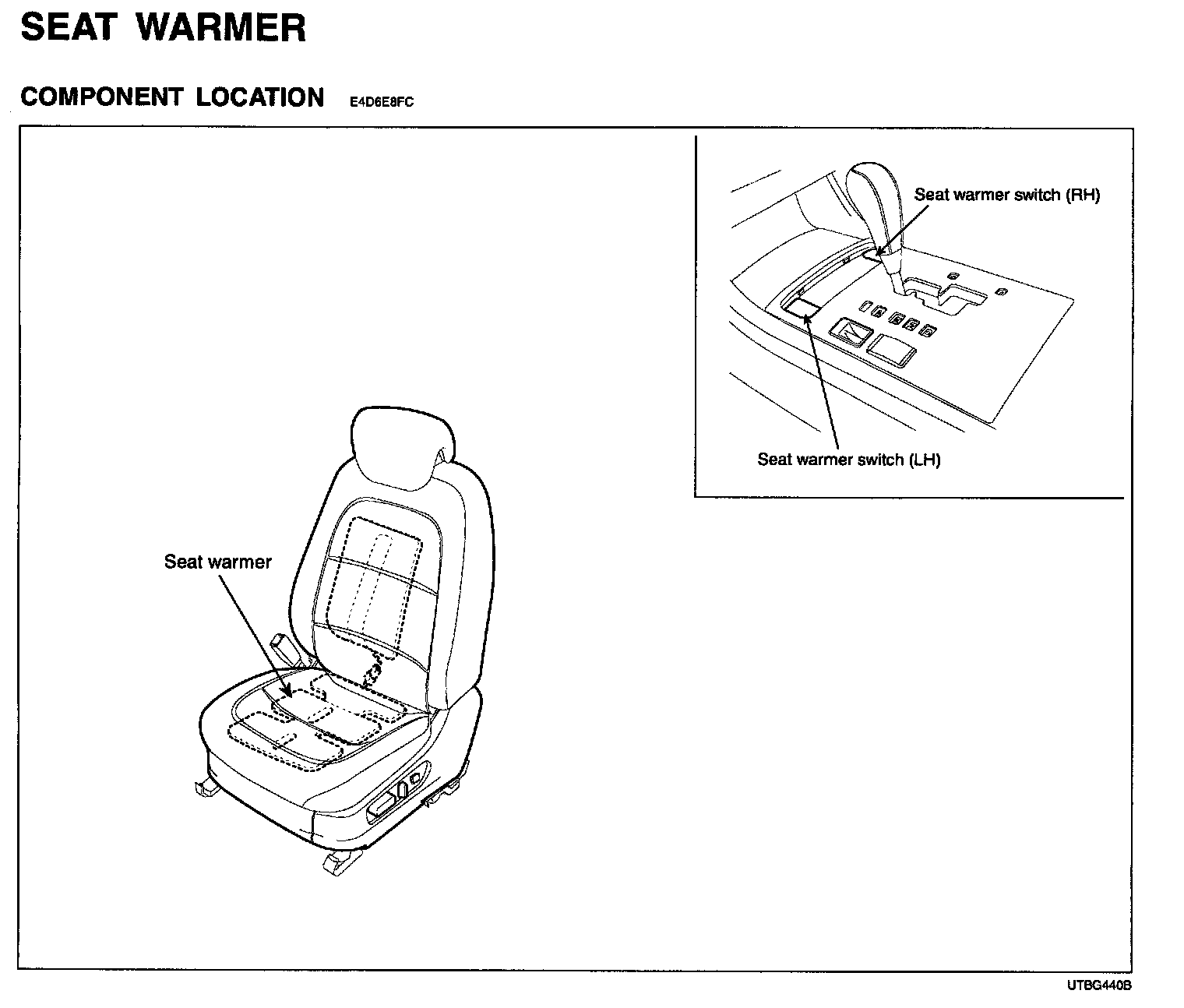 SEAT WARMER

COMPONENT LOCATION E4D6E8FC

Seat warmer switch (RH)

Seat warmer switch (LH)

Seat warmer

UTBG440B