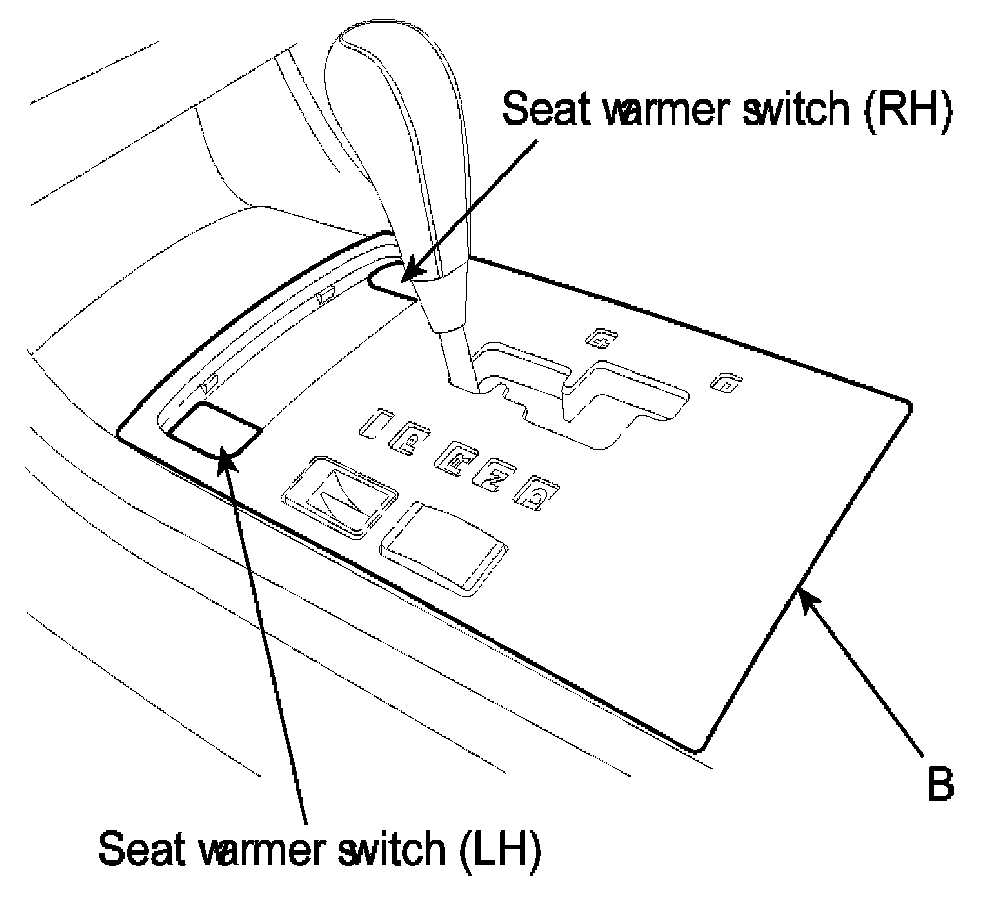 Seat warmer switch (RH)

B

Seat warmer switch (LH)