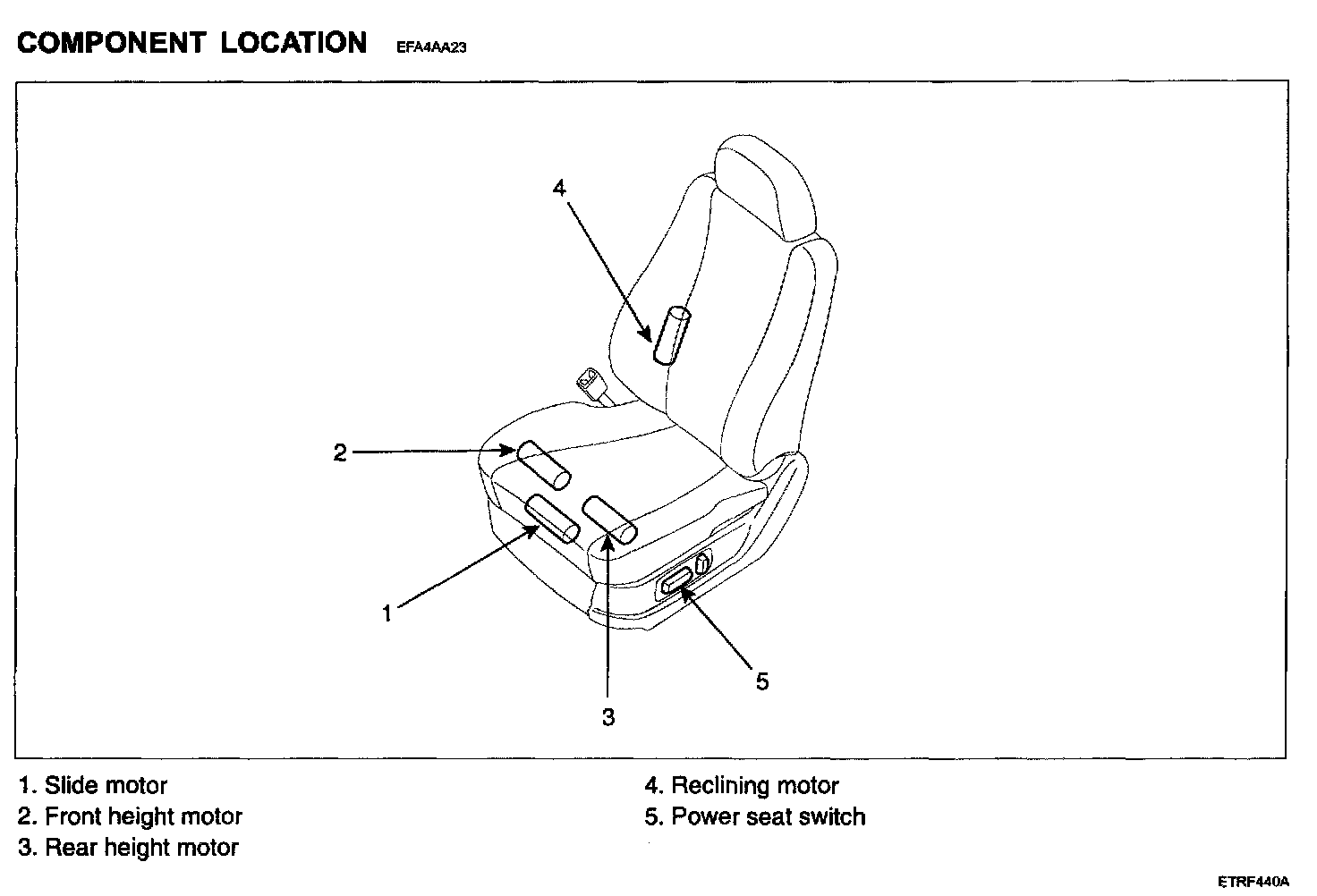 COMPONENT LOCATION EFA4AA23

4

2

1

3

5

1. Slide motor
2. Front height motor
3. Rear height motor

4. Reclining motor
5. Power seat switch

ETRF440A