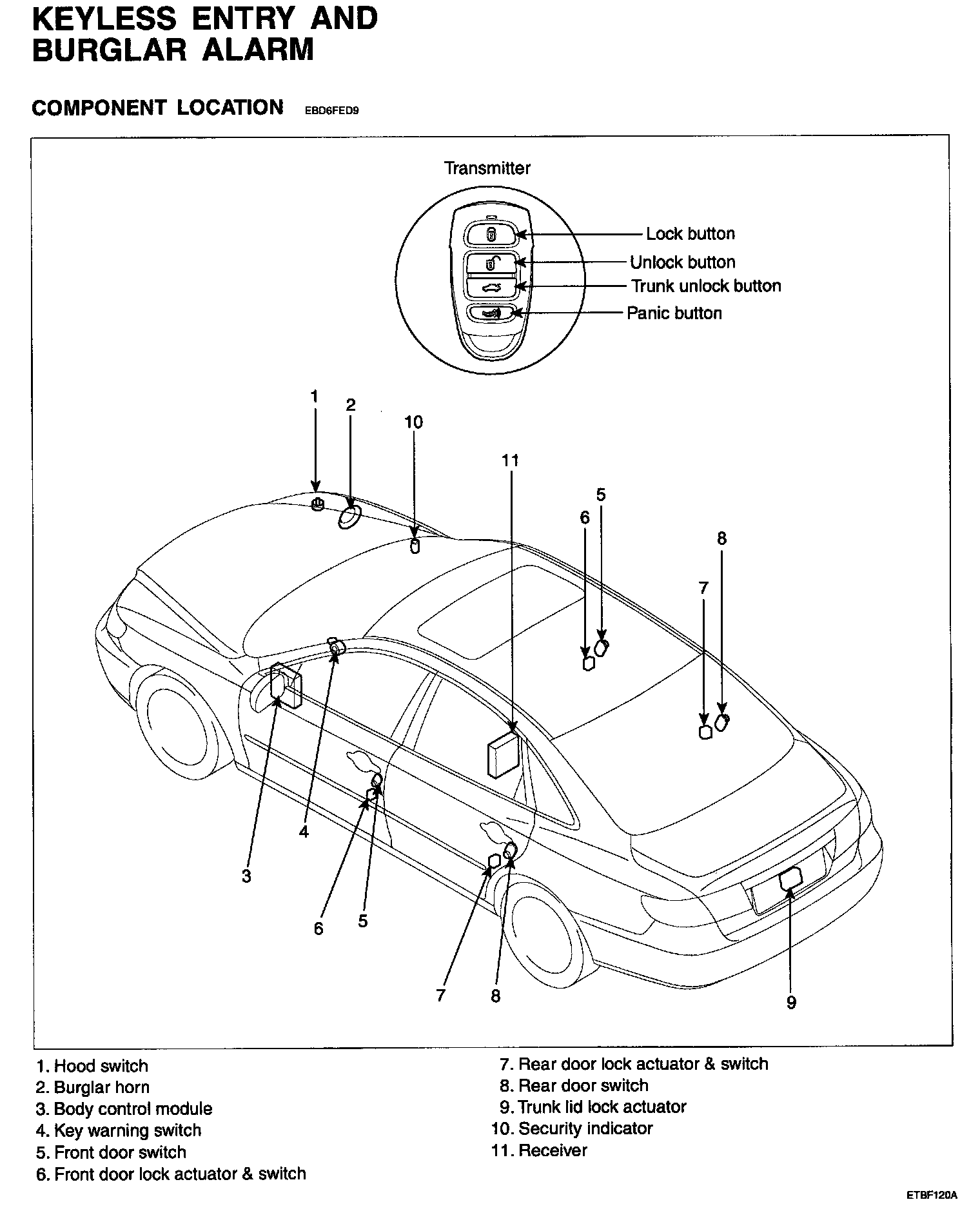 KEYLESS ENTRY AND BURGLAR ALARM

COMPONENT LOCATION EBD6FED9

Transmitter

Lock button
Unlock button
Trunk unlock button
Panic button

1
2
10
11
5
6
8
7
4
3
6
5
7
8
9

1. Hood switch
2. Burglar horn
3. Body control module
4. Key warning switch
5. Front door switch
6. Front door lock actuator & switch

7. Rear door lock actuator & switch
8. Rear door switch
9. Trunk lid lock actuator
10. Security indicator
11. Receiver

ETBF120A