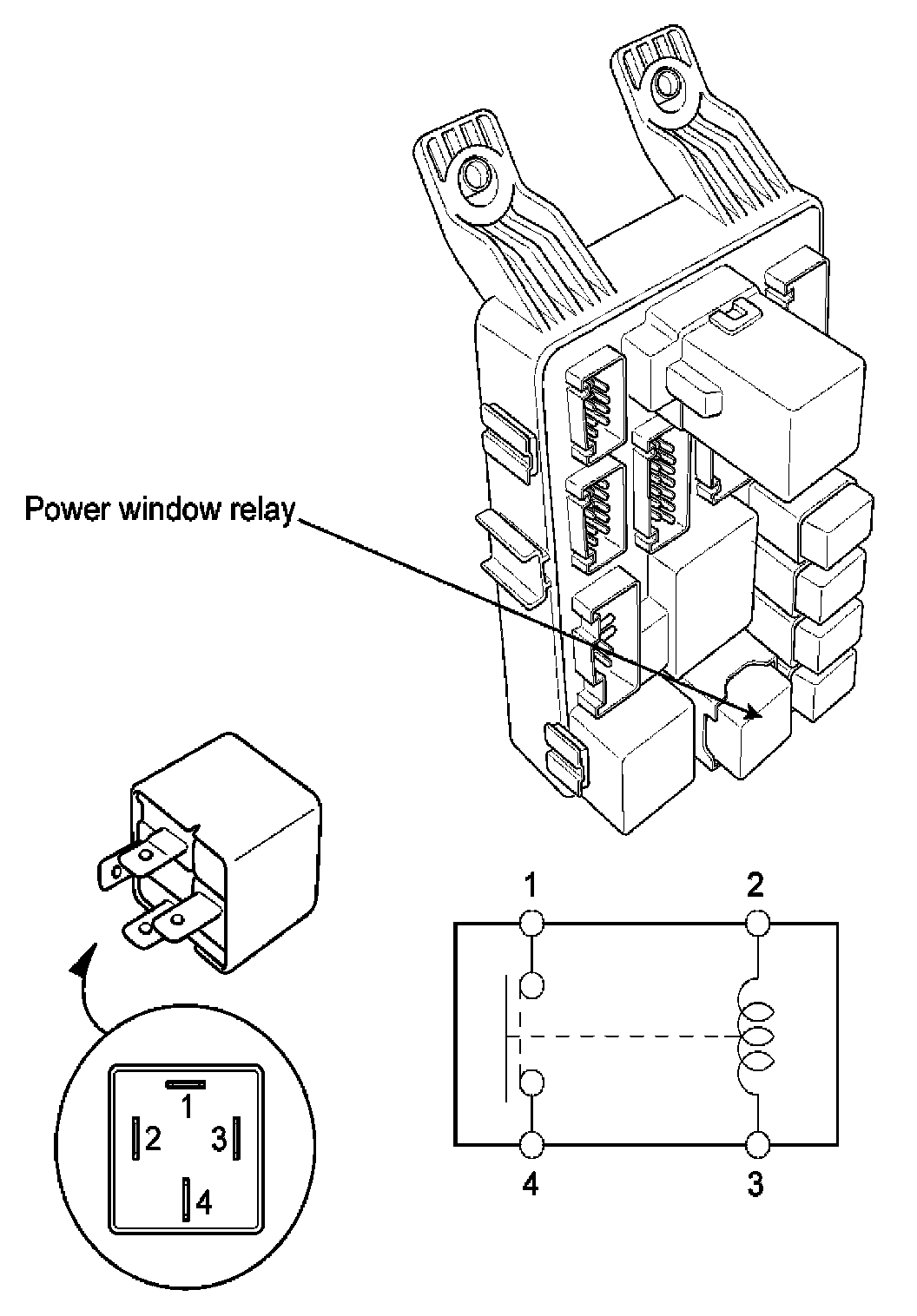 Power window relay

1
2
3
4

1
2
4
3