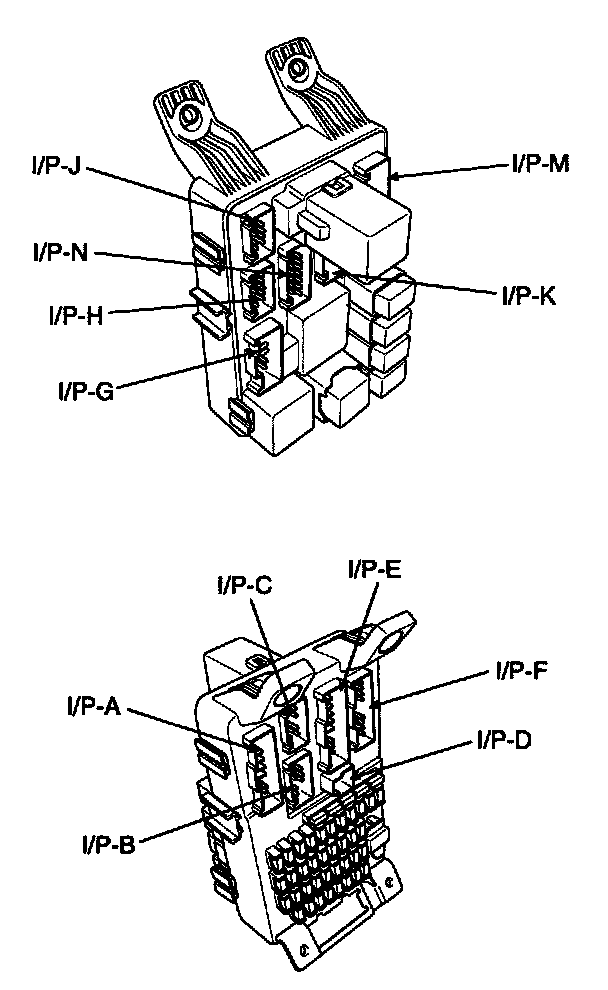 I/P-J
I/P-M
I/P-N
I/P-K
I/P-H
I/P-G

I/P-C
I/P-E
I/P-F
I/P-A
I/P-D
I/P-B