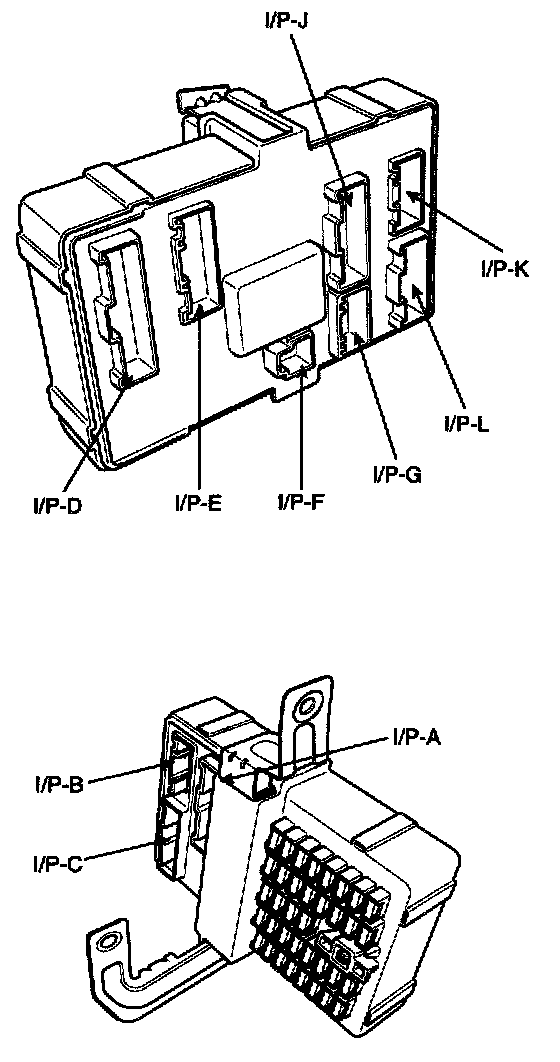 I/P-J
I/P-K
I/P-L
I/P-G
I/P-D
I/P-E
I/P-F

I/P-A
I/P-B
I/P-C