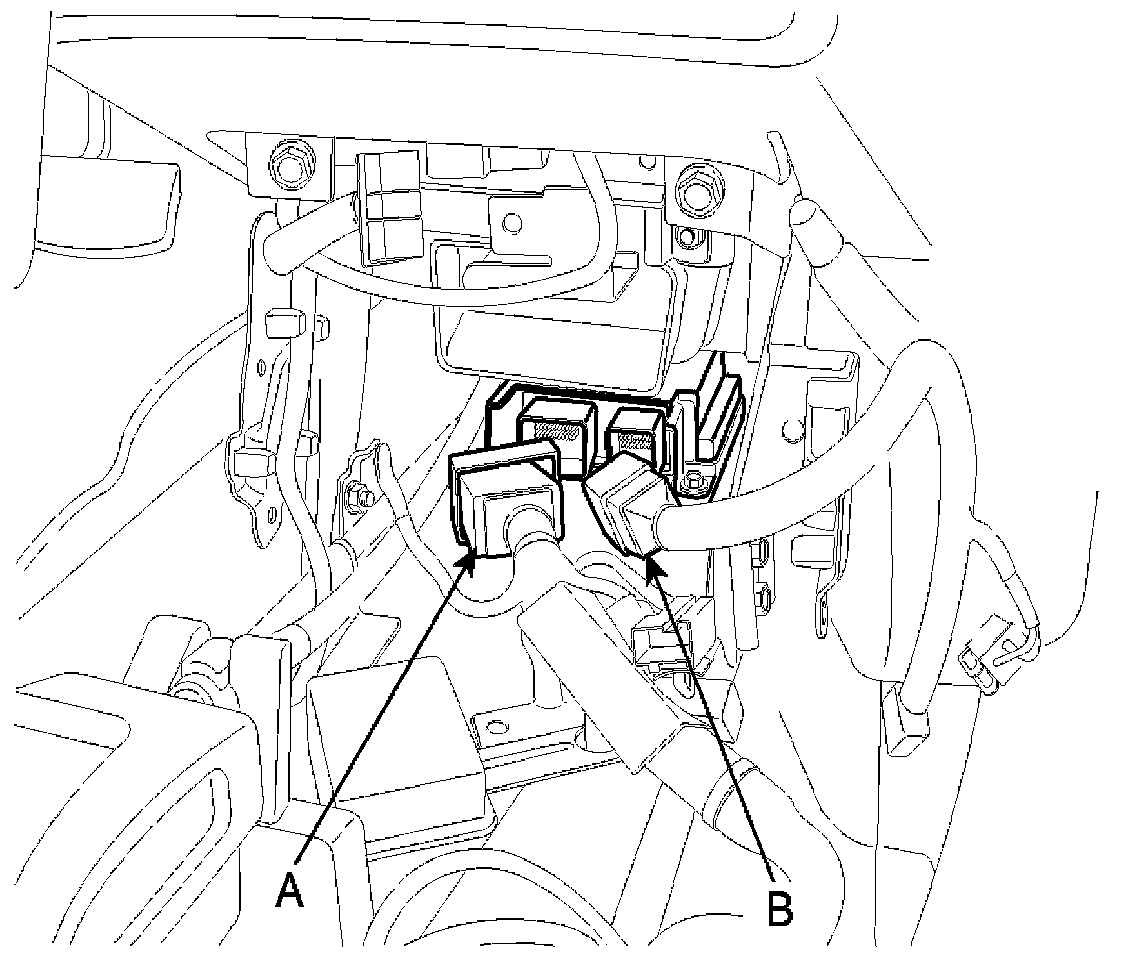 A
B