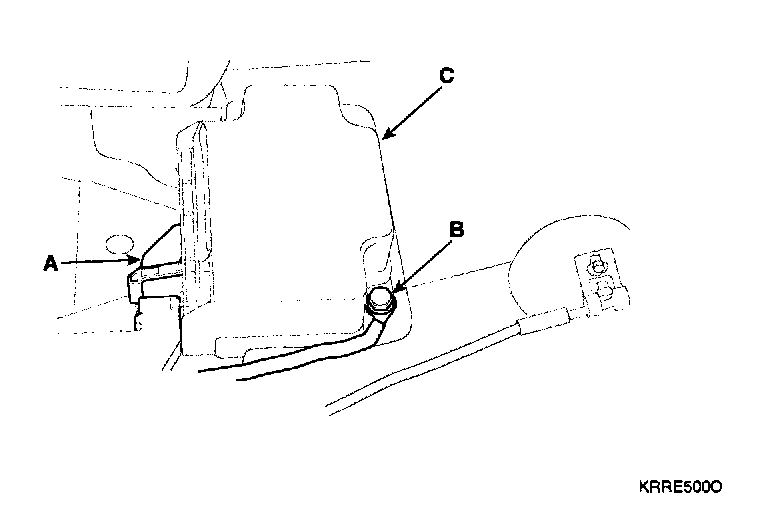 C

B

A

KRRE500O