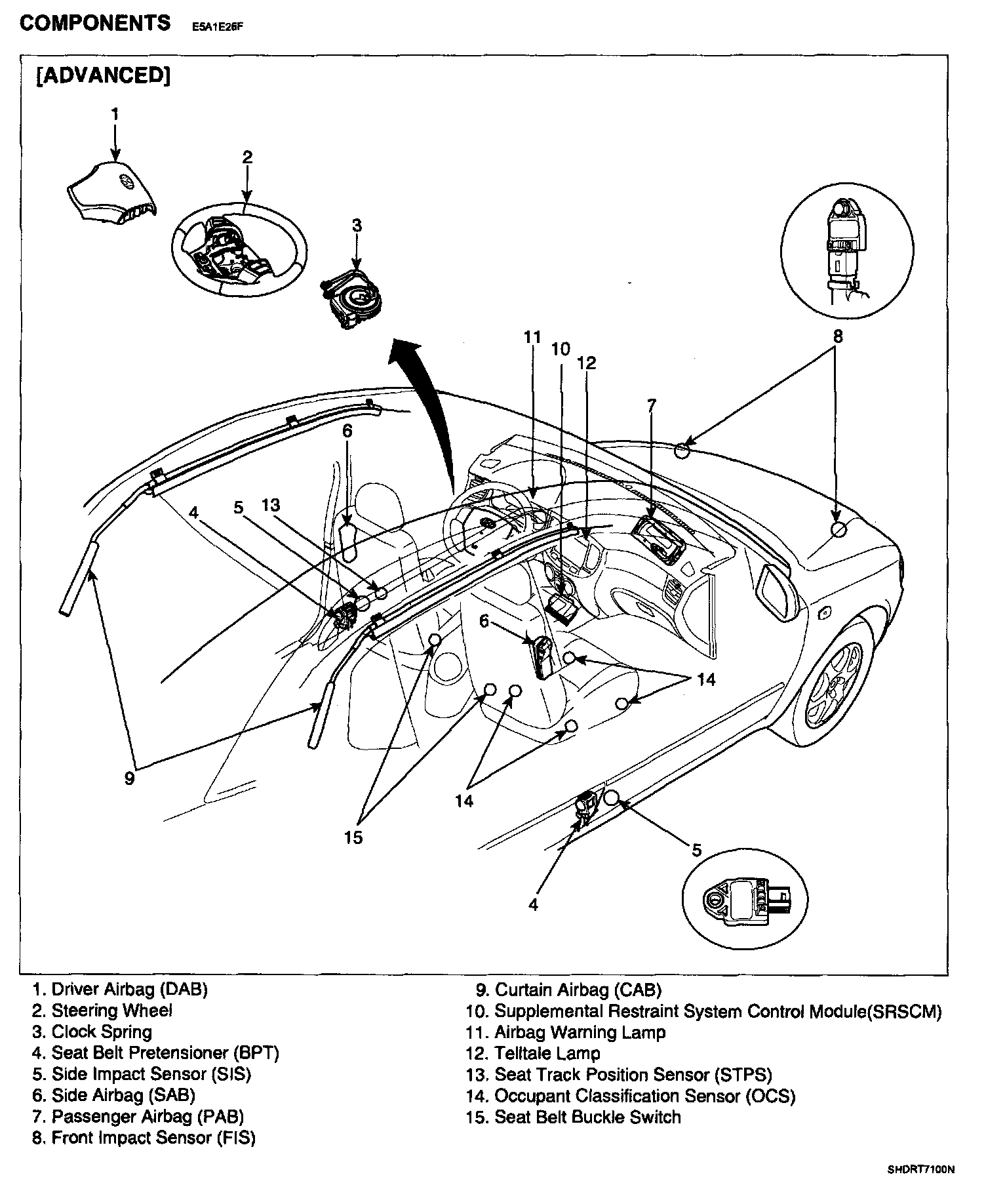 COMPONENTS E5A1E26F

[ADVANCED]

1
2
3
11
10
12
8
7
6
4
5
13
6
14
9
14
15
5
4

1. Driver Airbag (DAB)
2. Steering Wheel
3. Clock Spring
4. Seat Belt Pretensioner (BPT)
5. Side Impact Sensor (SIS)
6. Side Airbag (SAB)
7. Passenger Airbag (PAB)
8. Front Impact Sensor (FIS)

9. Curtain Airbag (CAB)
10. Supplemental Restraint System Control Module(SRSCM)
11. Airbag Warning Lamp
12. Telltale Lamp
13. Seat Track Position Sensor (STPS)
14. Occupant Classification Sensor (OCS)
15. Seat Belt Buckle Switch

SHDRT7100N